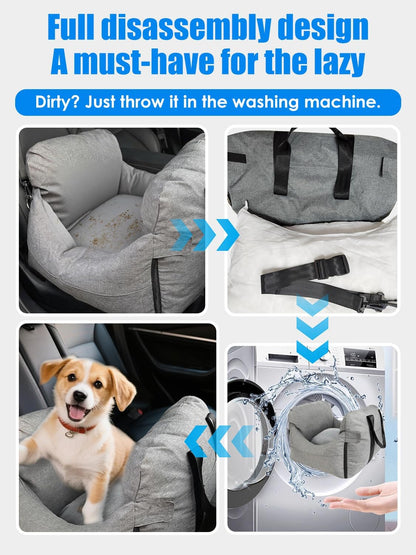 Full disassembly design
A must-have for the lazy

Dirty? Just throw it in the washing machine.