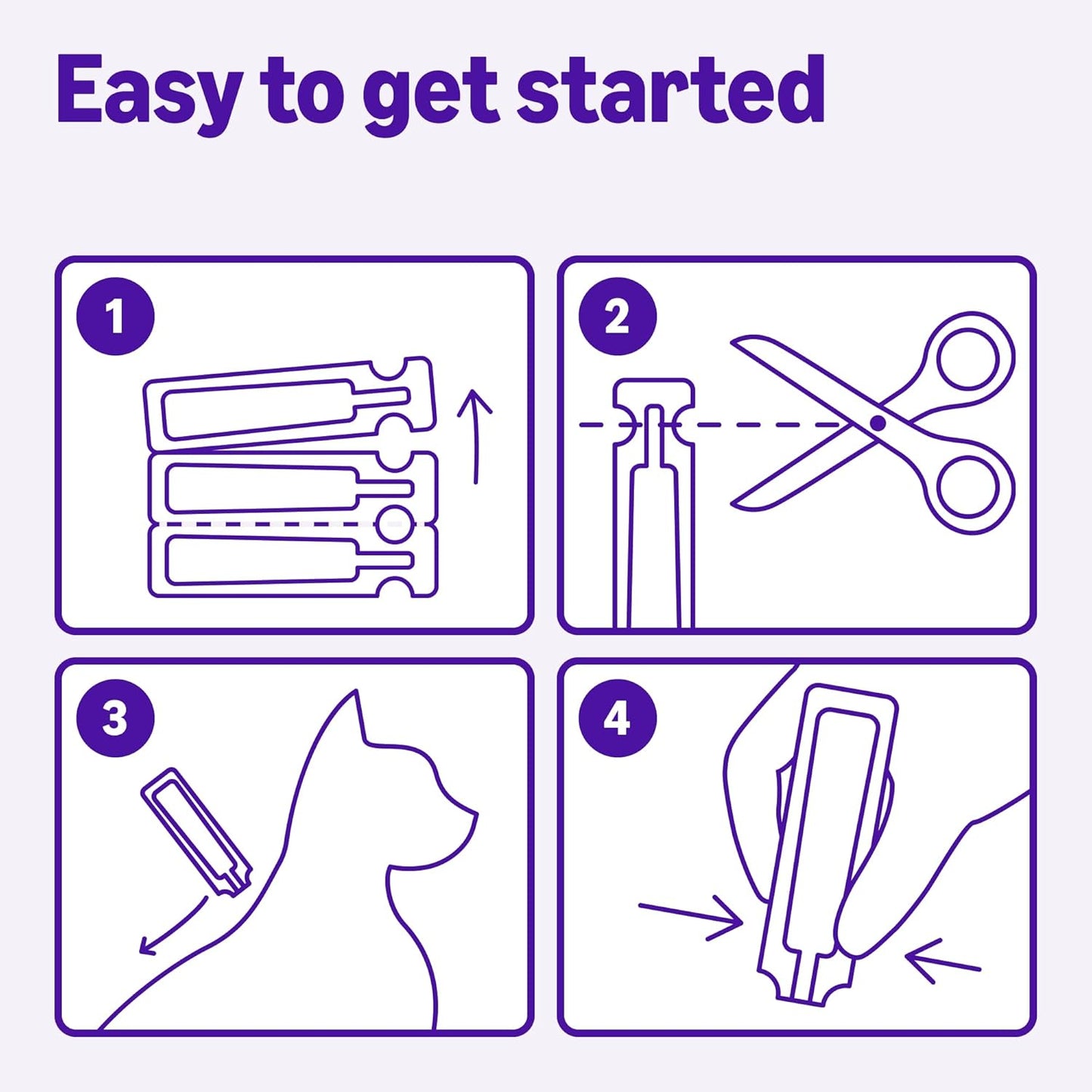 Easy to get started

1

2

3

4