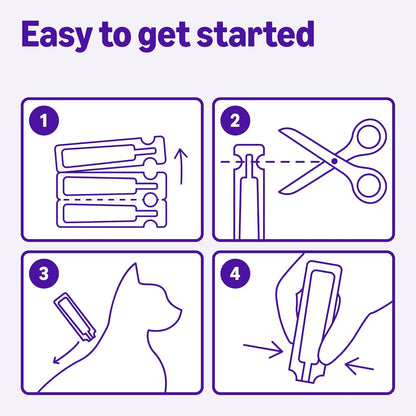 Easy to get started

1

2

3

4