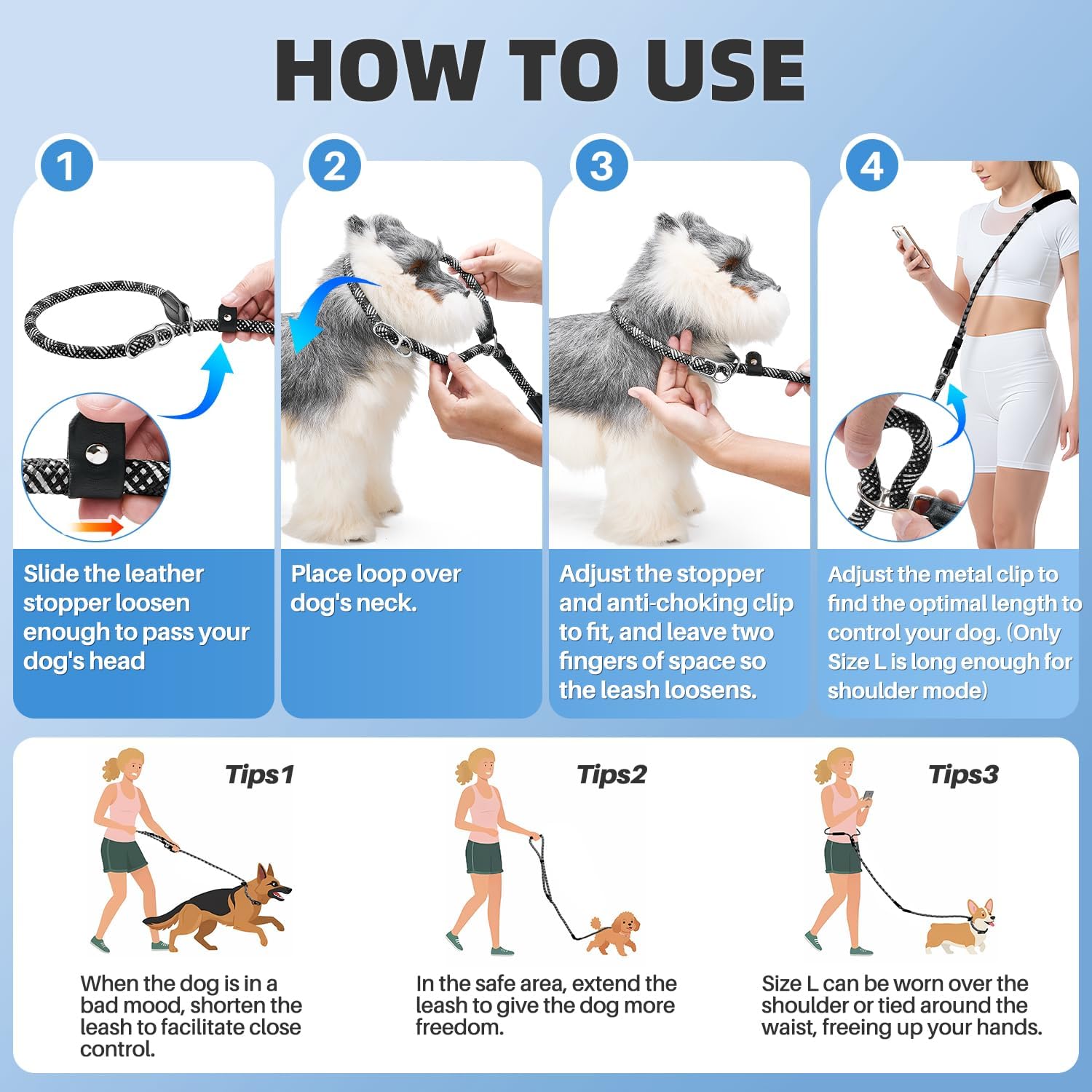 HOW TO USE

1

Slide the leather stopper loosen enough to pass your dog's head

2

Place loop over dog's neck.

3

Adjust the stopper and anti-choking clip to fit, and leave two fingers of space so the leash loosens.

4

Adjust the metal clip to find the optimal length to control your dog. (Only Size L is long enough for shoulder mode)

Tips1

When the dog is in a bad mood, shorten the leash to facilitate close control.

Tips2

In the safe area, extend the leash to give the dog more freedom.

Tips3

Size L can be worn over the shoulder or tied around the waist, freeing up your hands.