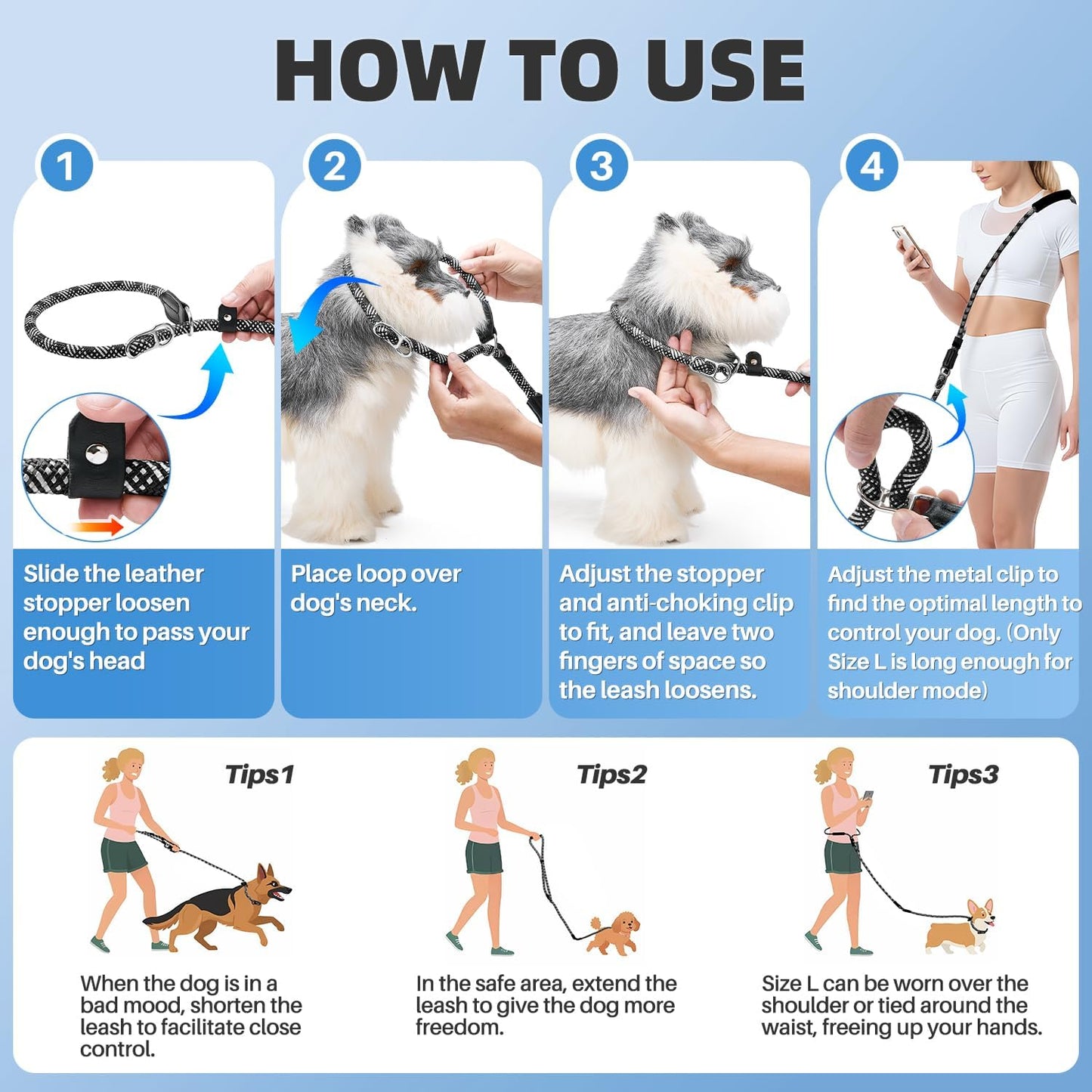 HOW TO USE

1

Slide the leather stopper loosen enough to pass your dog's head

2

Place loop over dog's neck.

3

Adjust the stopper and anti-choking clip to fit, and leave two fingers of space so the leash loosens.

4

Adjust the metal clip to find the optimal length to control your dog. (Only Size L is long enough for shoulder mode)

Tips1

When the dog is in a bad mood, shorten the leash to facilitate close control.

Tips2

In the safe area, extend the leash to give the dog more freedom.

Tips3

Size L can be worn over the shoulder or tied around the waist, freeing up your hands.