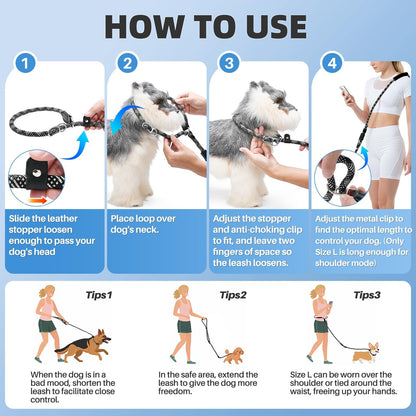 HOW TO USE

1

Slide the leather stopper loosen enough to pass your dog's head

2

Place loop over dog's neck.

3

Adjust the stopper and anti-choking clip to fit, and leave two fingers of space so the leash loosens.

4

Adjust the metal clip to find the optimal length to control your dog. (Only Size L is long enough for shoulder mode)

Tips1

When the dog is in a bad mood, shorten the leash to facilitate close control.

Tips2

In the safe area, extend the leash to give the dog more freedom.

Tips3

Size L can be worn over the shoulder or tied around the waist, freeing up your hands.