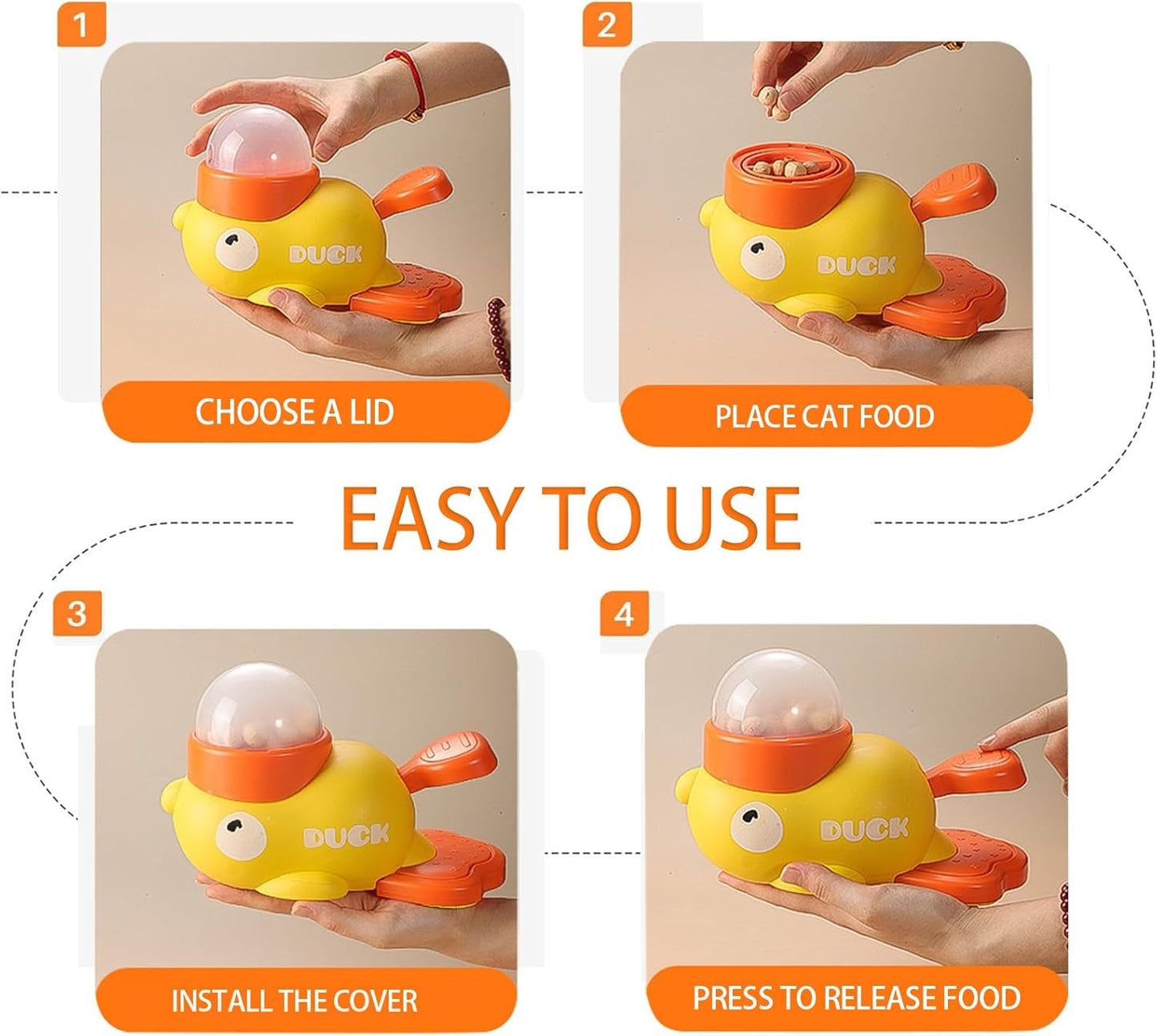 1

DUCK

CHOOSE A LID

2

DUCK

PLACE CAT FOOD

EASY TO USE

3

DUCK

INSTALL THE COVER

4

DUCK

PRESS TO RELEASE FOOD