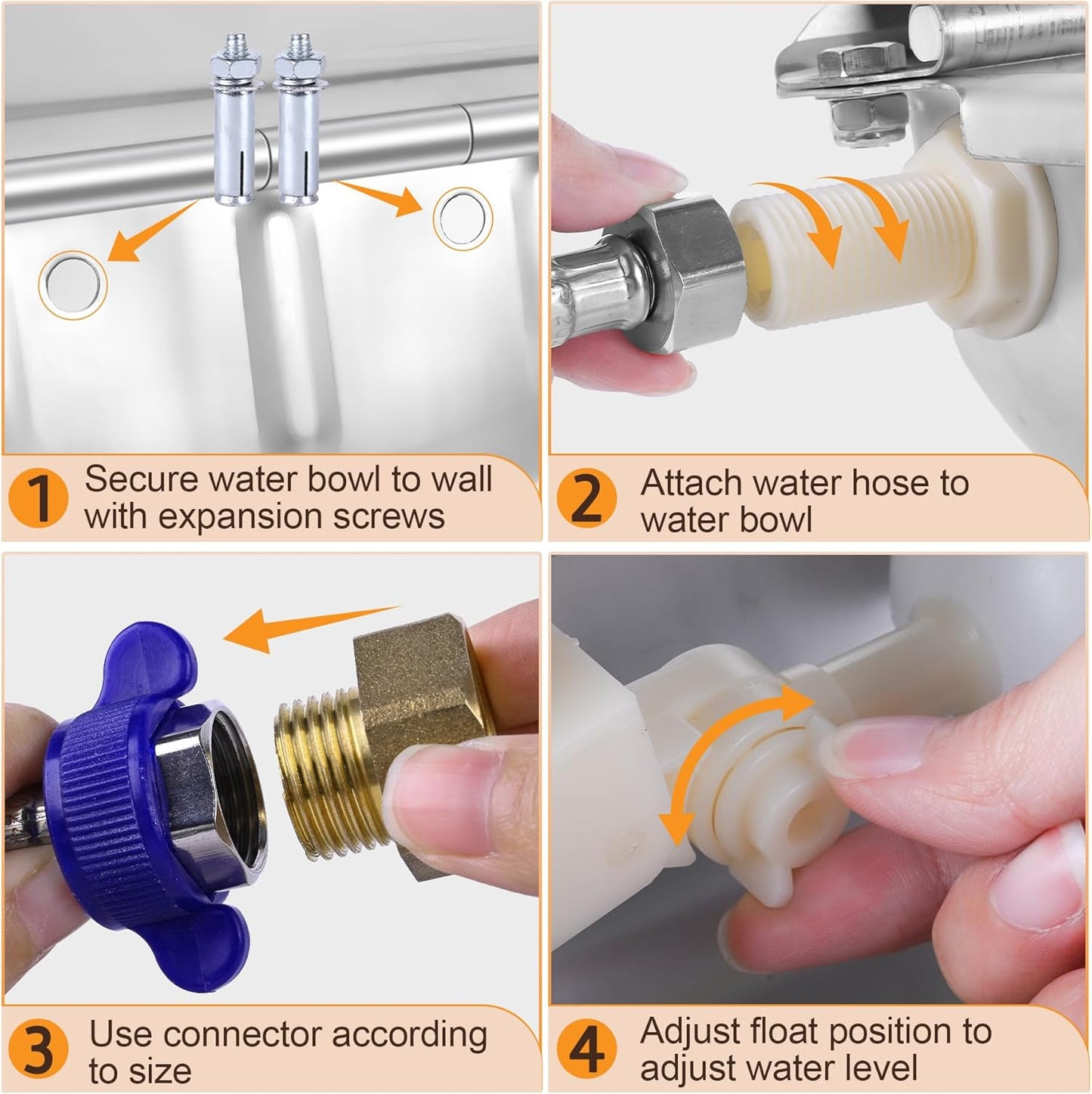 1 Secure water bowl to wall with expansion screws

2 Attach water hose to water bowl

3 Use connector according to size

4 Adjust float position to adjust water level