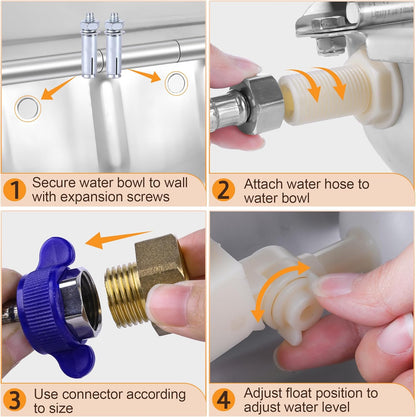 1 Secure water bowl to wall with expansion screws

2 Attach water hose to water bowl

3 Use connector according to size

4 Adjust float position to adjust water level