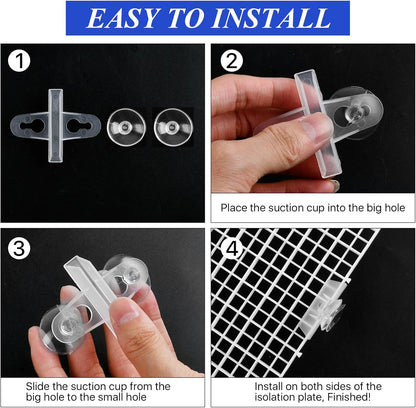 EASY TO INSTALL

1

2

Place the suction cup into the big hole

3

Slide the suction cup from the big hole to the small hole

4

Install on both sides of the isolation plate, Finished!