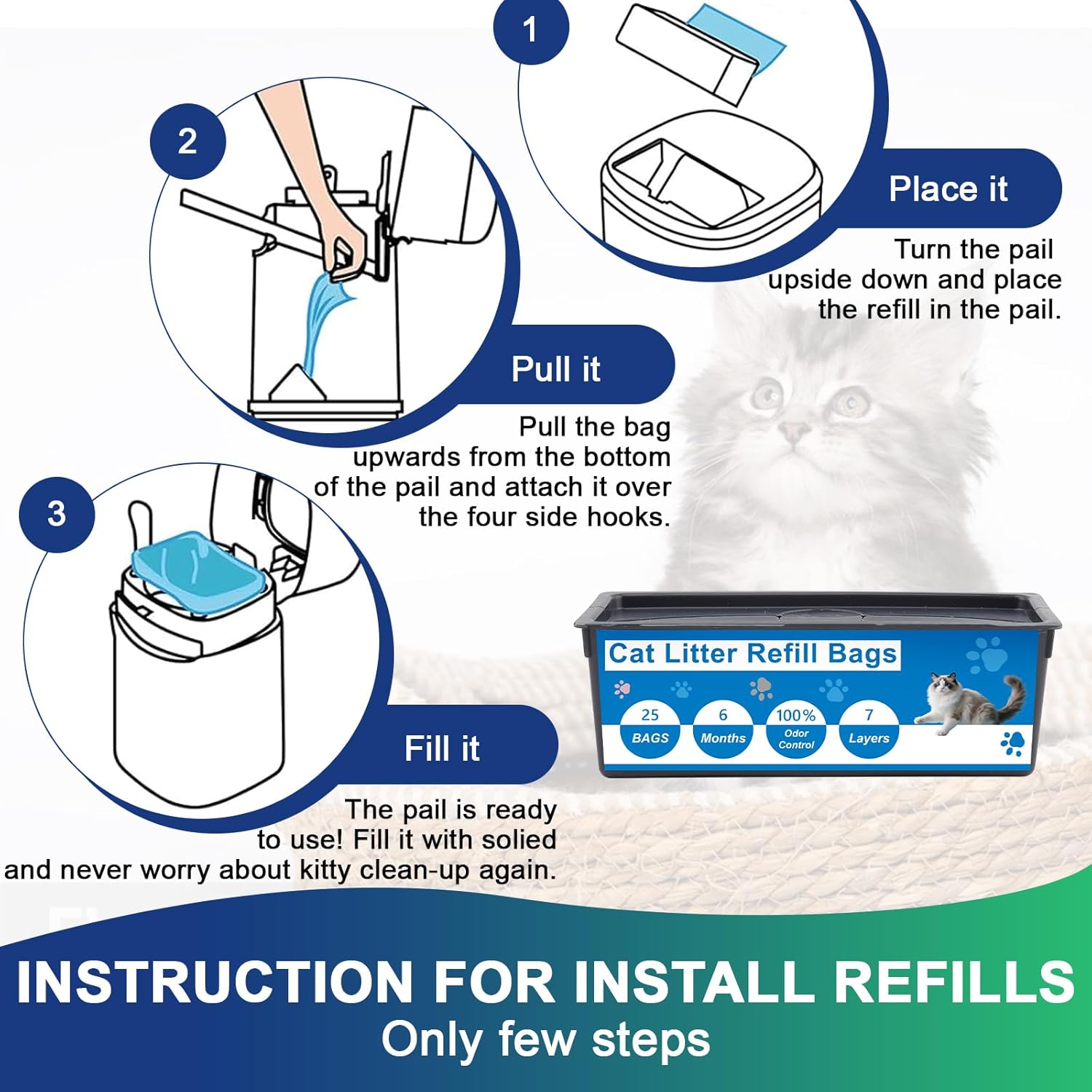 1

Place it

Turn the pail upside down and place the refill in the pail.

2

Pull it

Pull the bag upwards from the bottom of the pail and attach it over the four side hooks.

3

Fill it

The pail is ready to use! Fill it with solied and never worry about kitty clean-up again.

Cat Litter Refill Bags

25 BAGS

6 Months

100% Odor Control

7 Layers

INSTRUCTION FOR INSTALL REFILLS

Only few steps