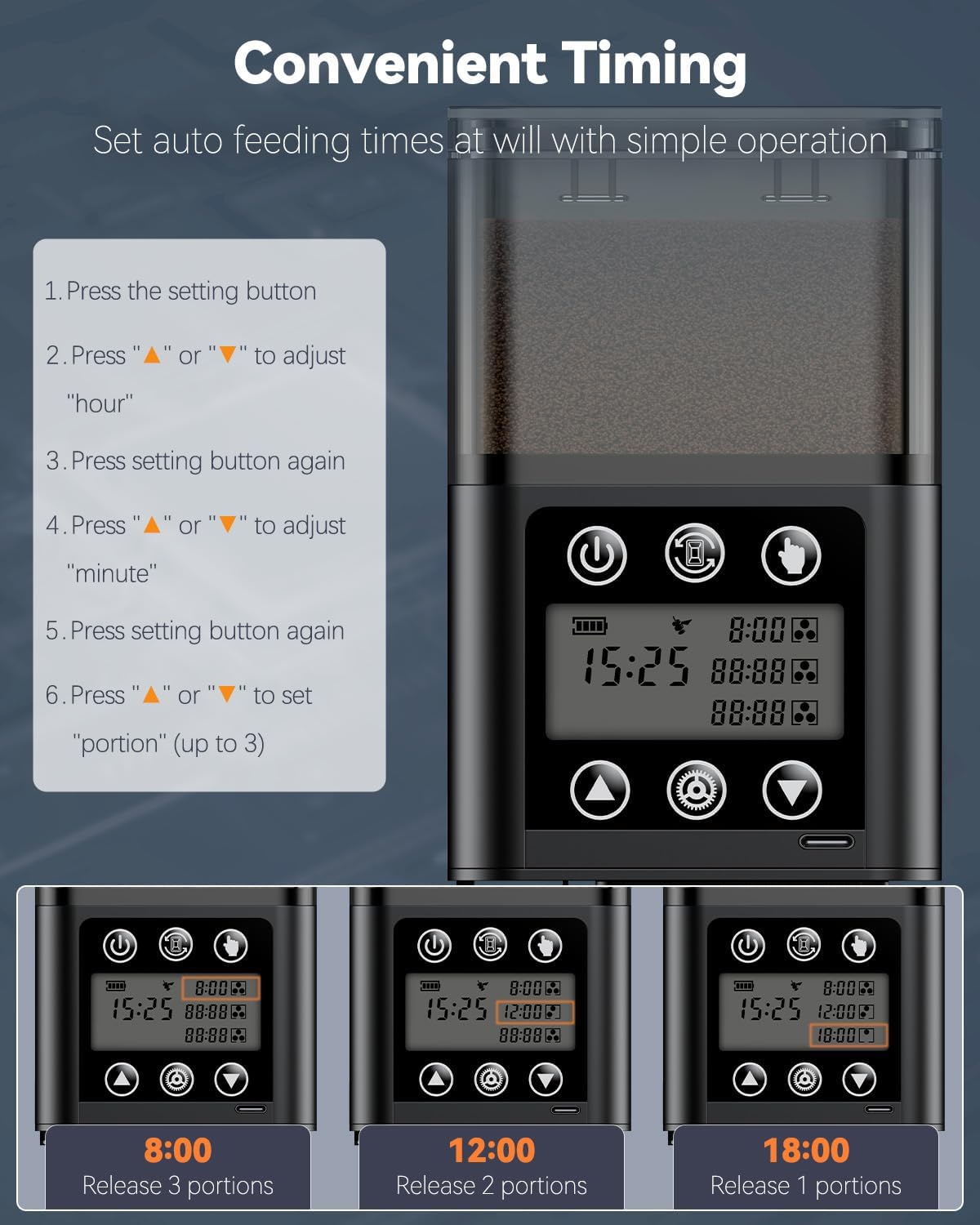 Convenient Timing

Set auto feeding times at will with simple operation

1. Press the setting button

2. Press "▲" or "▼" to adjust "hour"

3. Press setting button again

4. Press "▲" or "▼" to adjust "minute"

5. Press setting button again

6. Press "▲" or "▼" to set "portion" (up to 3)

15:25 8:00 88:88 88:88

15:25 8:00 88:88 88:88

15:25 8:00 12:00 88:88

15:25 8:00 12:00 18:00

8:00
Release 3 portions

12:00
Release 2 portions

18:00
Release 1 portions