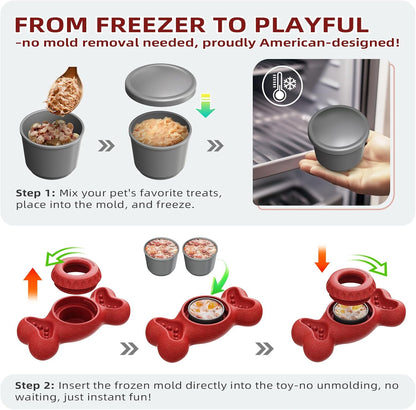 FROM FREEZER TO PLAYFUL
-no mold removal needed, proudly American-designed!

Step 1: Mix your pet's favorite treats, place into the mold, and freeze.

Step 2: Insert the frozen mold directly into the toy-no unmolding, no waiting, just instant fun!