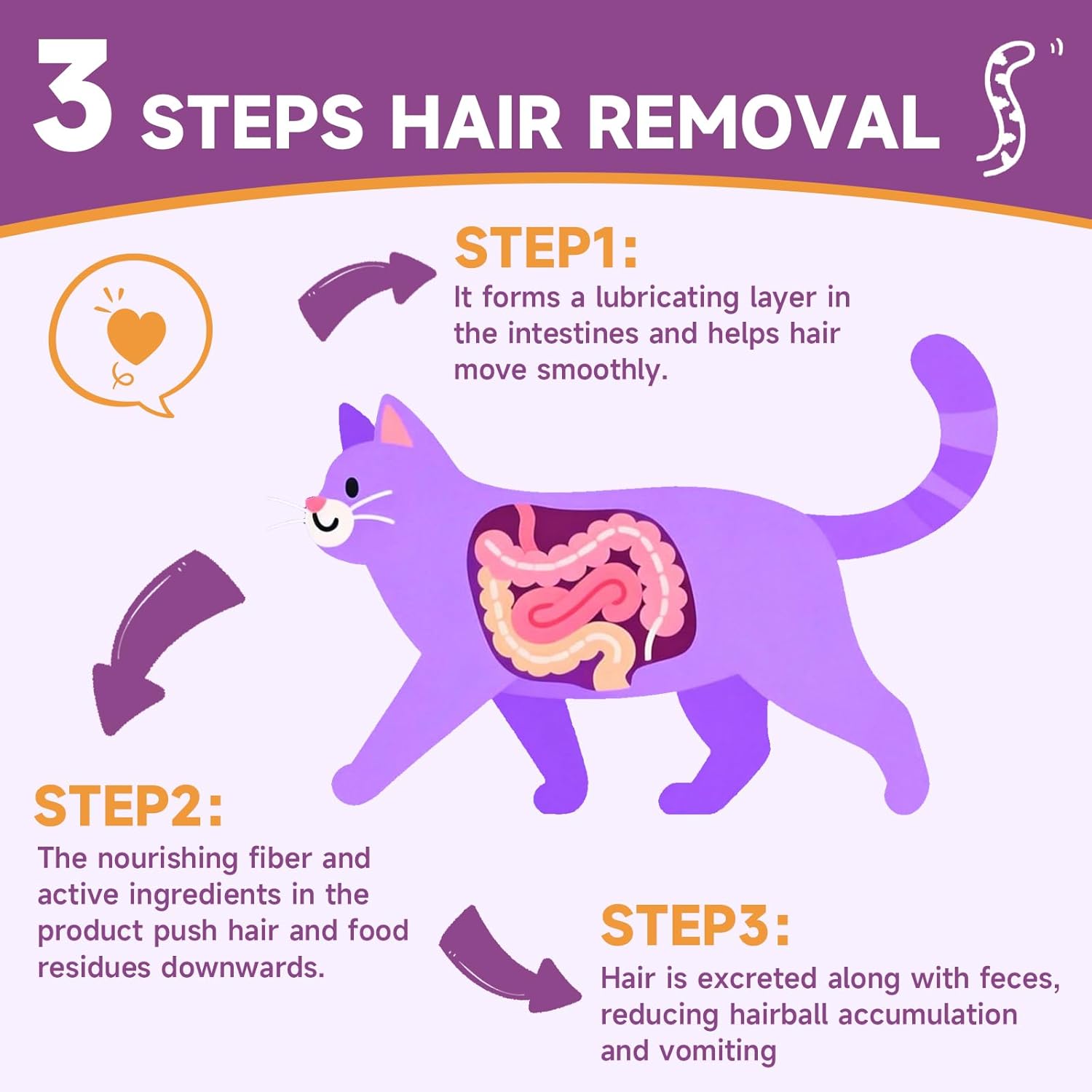 3 STEPS HAIR REMOVAL

STEP1:
It forms a lubricating layer in the intestines and helps hair move smoothly.

STEP2:
The nourishing fiber and active ingredients in the product push hair and food residues downwards.

STEP3:
Hair is excreted along with feces, reducing hairball accumulation and vomiting