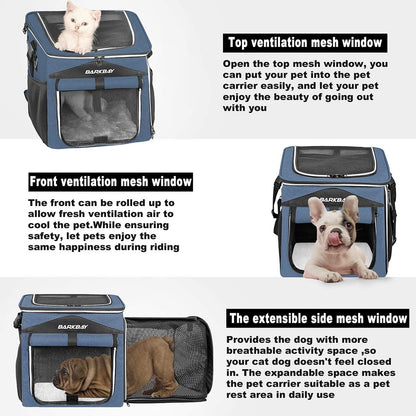 BARKBAY

Top ventilation mesh window

Open the top mesh window, you can put your pet into the pet carrier easily, and let your pet enjoy the beauty of going out with you

Front ventilation mesh window

The front can be rolled up to allow fresh ventilation air to cool the pet.While ensuring safety, let pets enjoy the same happiness during riding

BARKBAY

BARKBAY

The extensible side mesh window

Provides the dog with more breathable activity space ,so your cat dog doesn't feel closed in. The expandable space makes the pet carrier suitable as a pet rest area in daily use