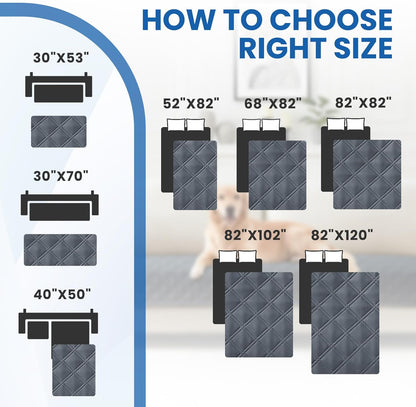 HOW TO CHOOSE RIGHT SIZE

30"X53"

30"X70"

40"X50"

52"X82"

68"X82"

82"X82"

82"X102"

82"X120"