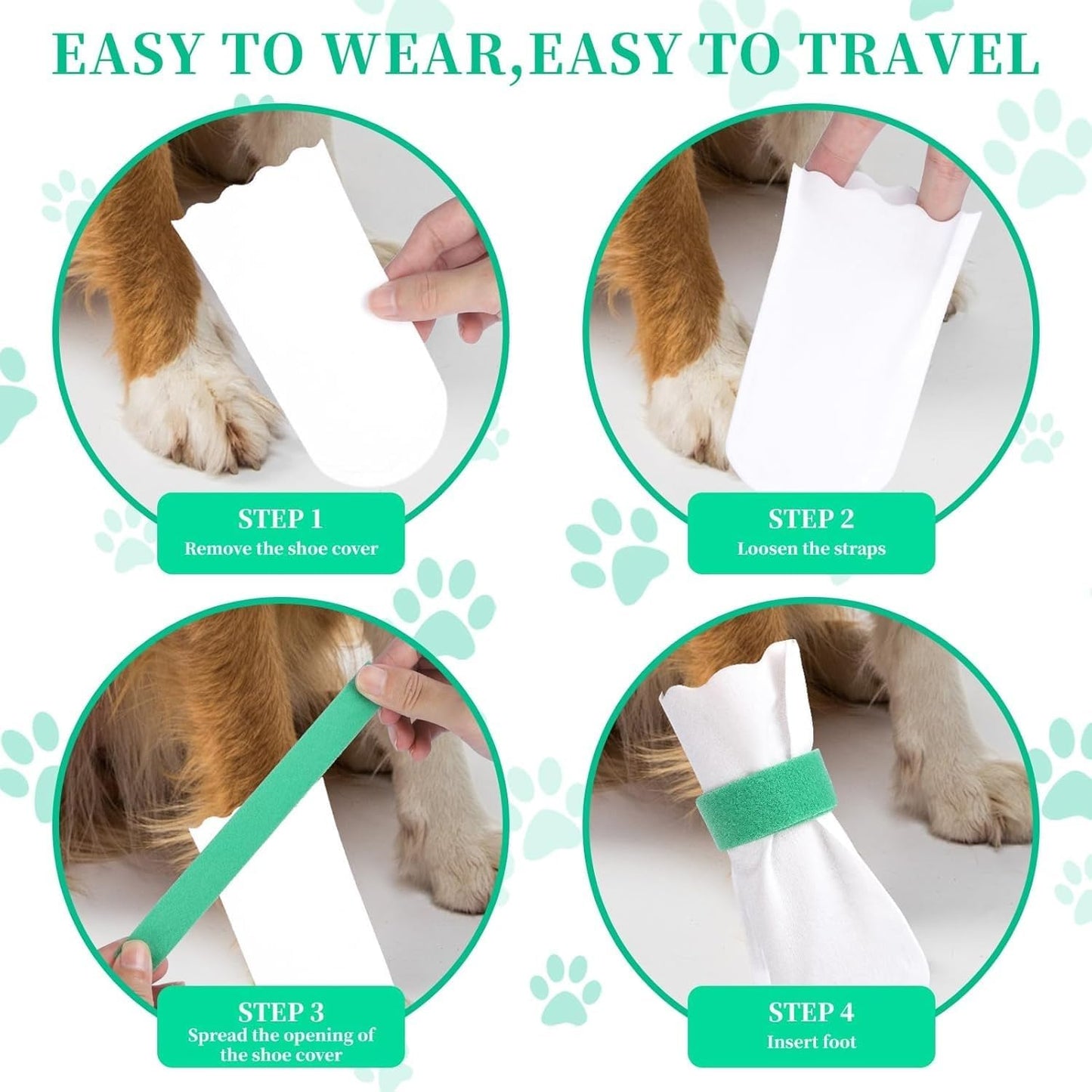 EASY TO WEAR,EASY TO TRAVEL

STEP 1
Remove the shoe cover

STEP 2
Loosen the straps

STEP 3
Spread the opening of the shoe cover

STEP 4
Insert foot