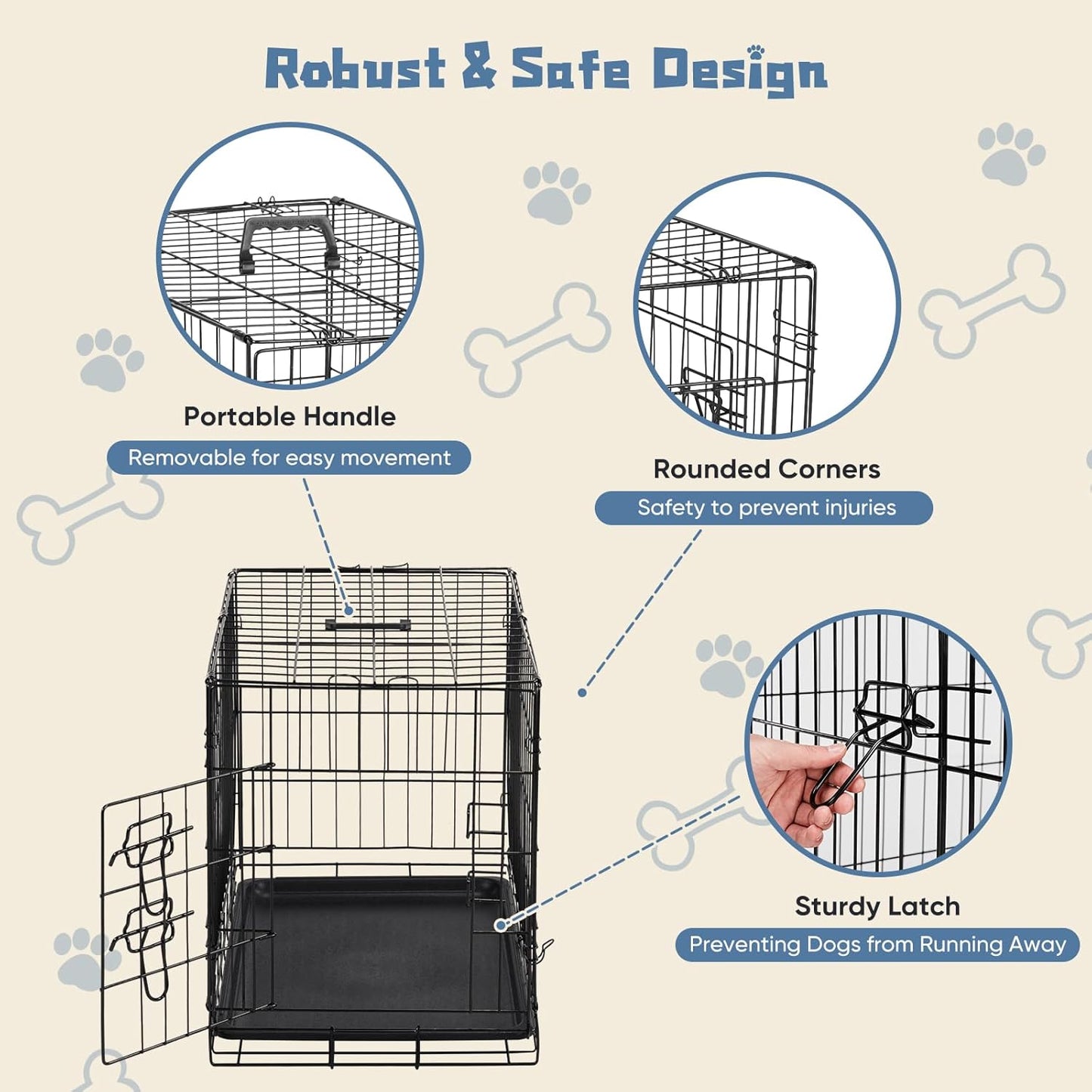 Robust & Safe Design

Portable Handle

Removable for easy movement

Rounded Corners

Safety to prevent injuries

Sturdy Latch

Preventing Dogs from Running Away