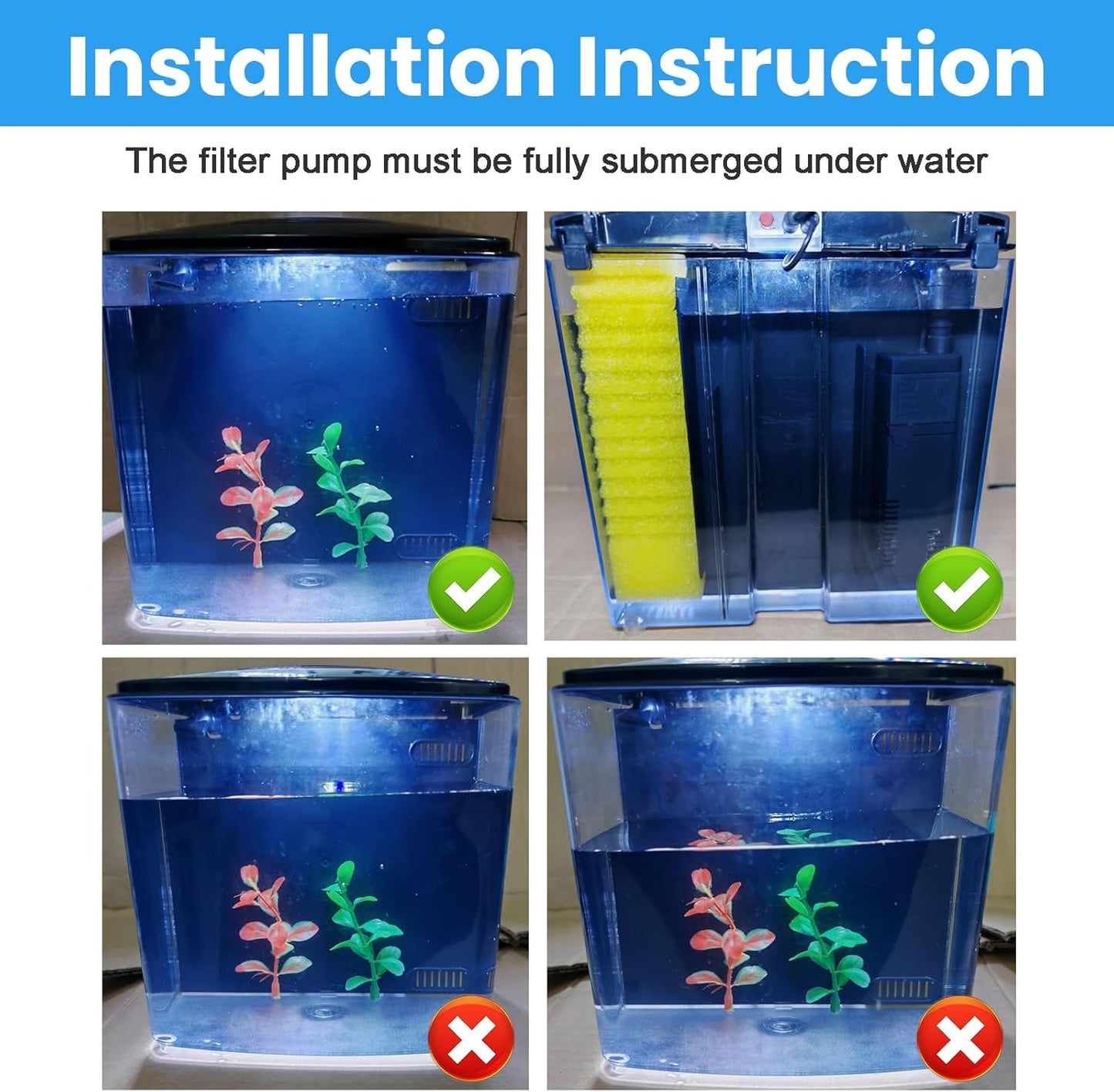 Installation Instruction

The filter pump must be fully submerged under water