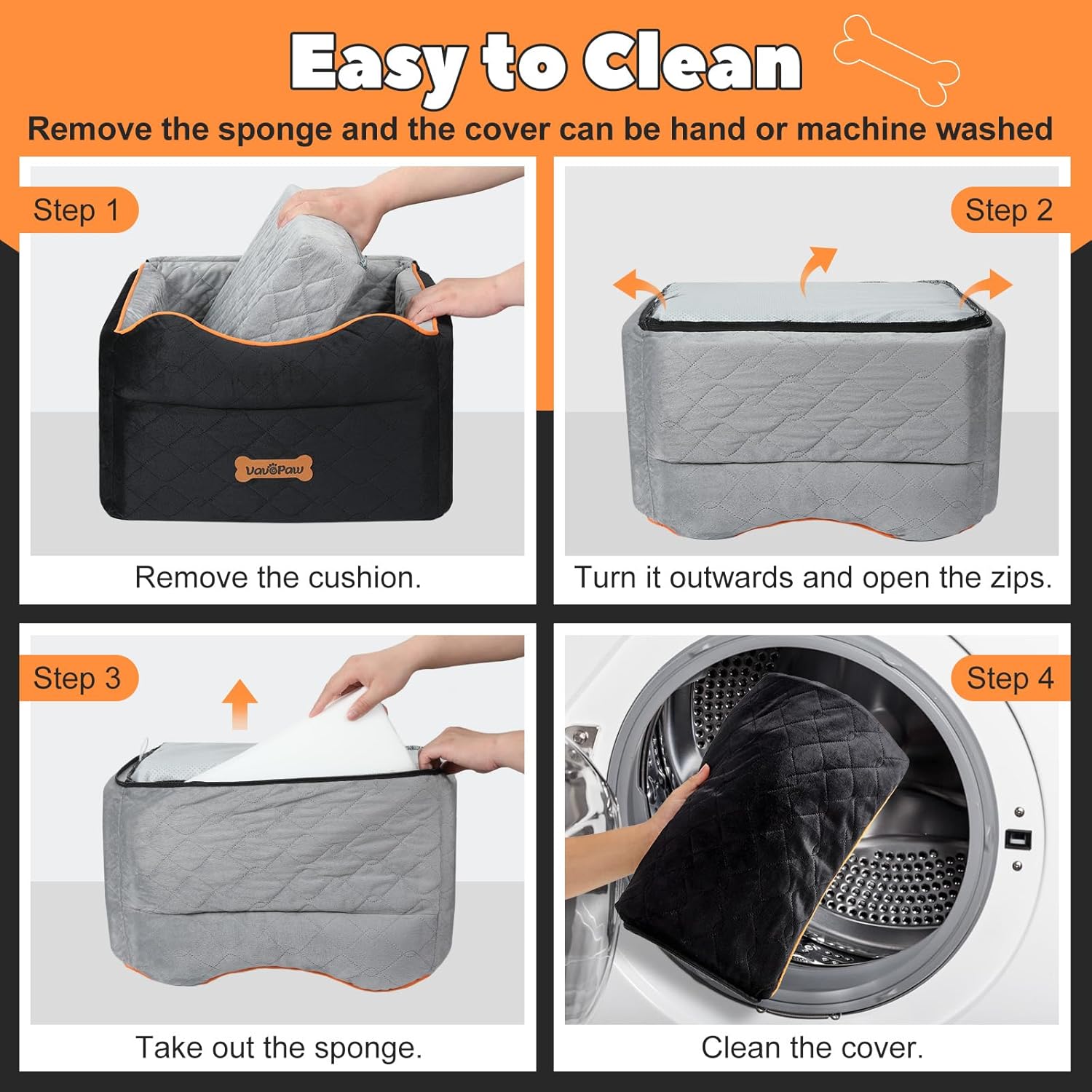 Easy to Clean

Remove the sponge and the cover can be hand or machine washed

Step 1

VavoPaw

Remove the cushion.

Step 2

Turn it outwards and open the zips.

Step 3

Take out the sponge.

Step 4

Clean the cover.