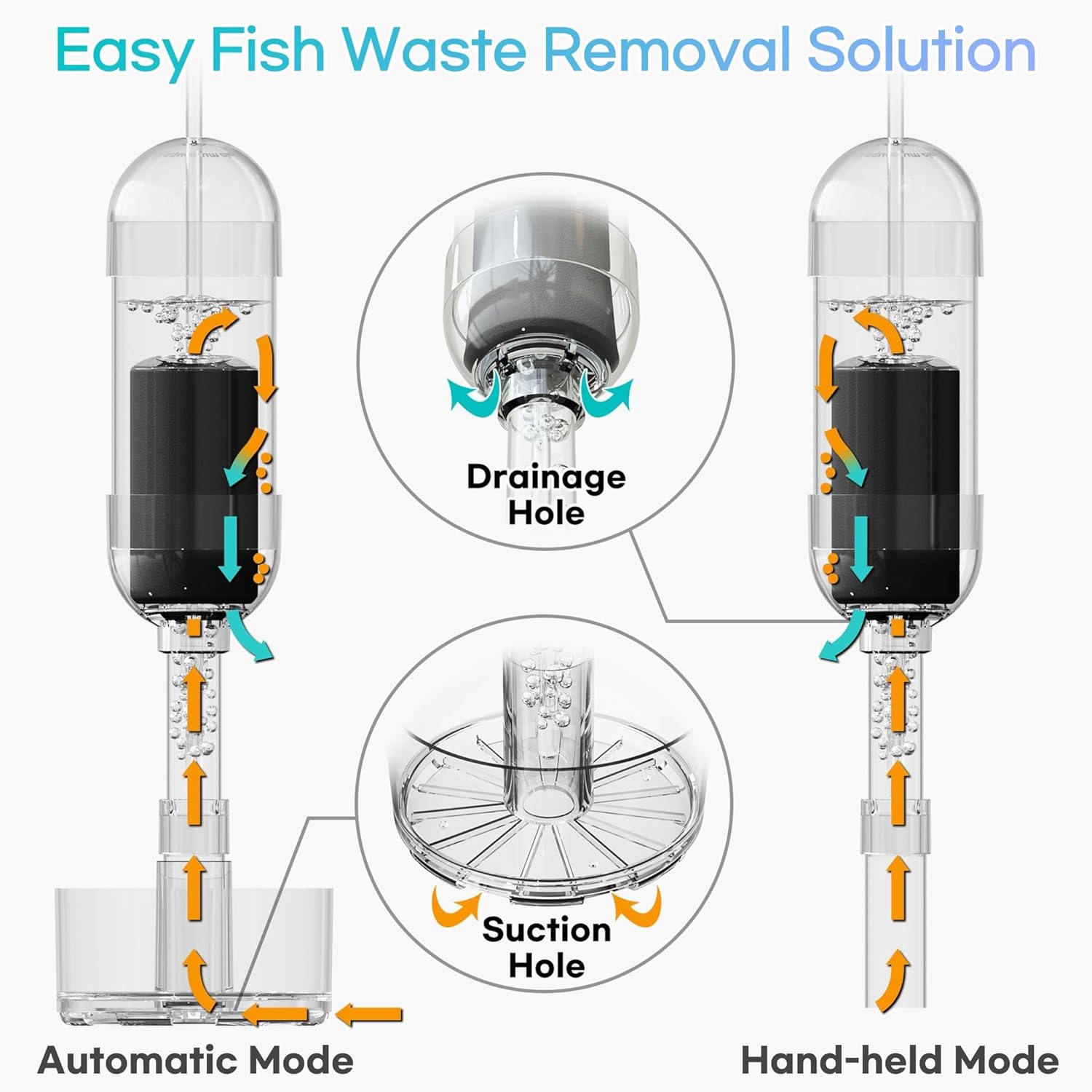 Easy Fish Waste Removal Solution

Drainage Hole

Suction Hole

Automatic Mode

Hand-held Mode