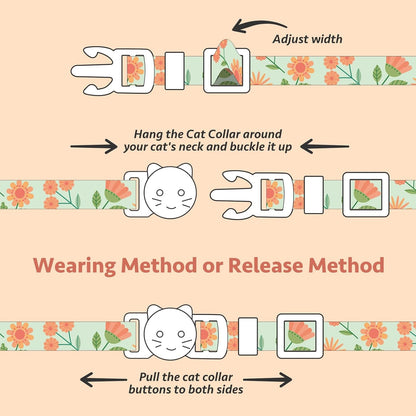 Adjust width

Hang the Cat Collar around your cat's neck and buckle it up

Wearing Method or Release Method

Pull the cat collar buttons to both sides