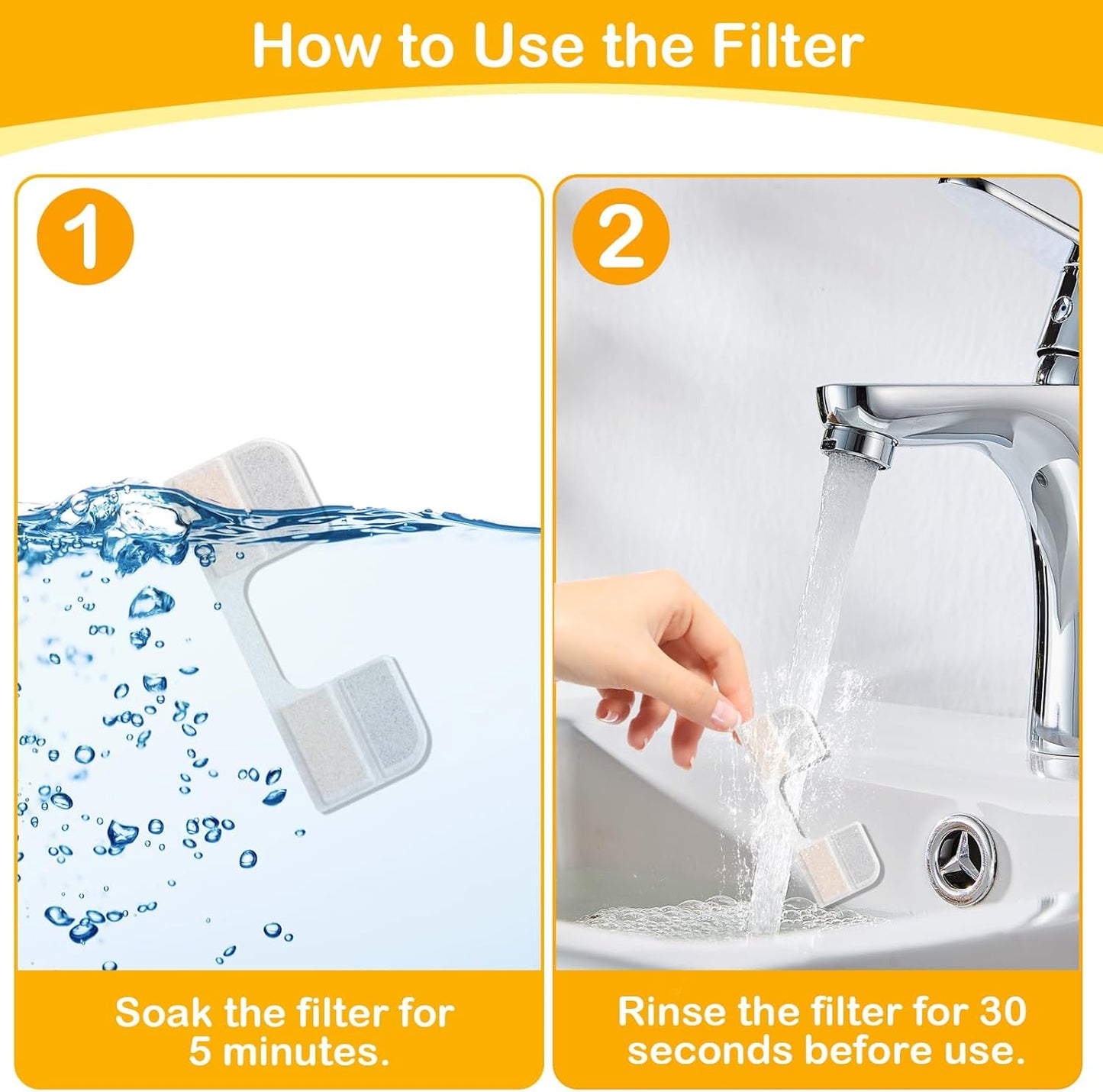 How to Use the Filter

1

Soak the filter for 5 minutes.

2

Rinse the filter for 30 seconds before use.