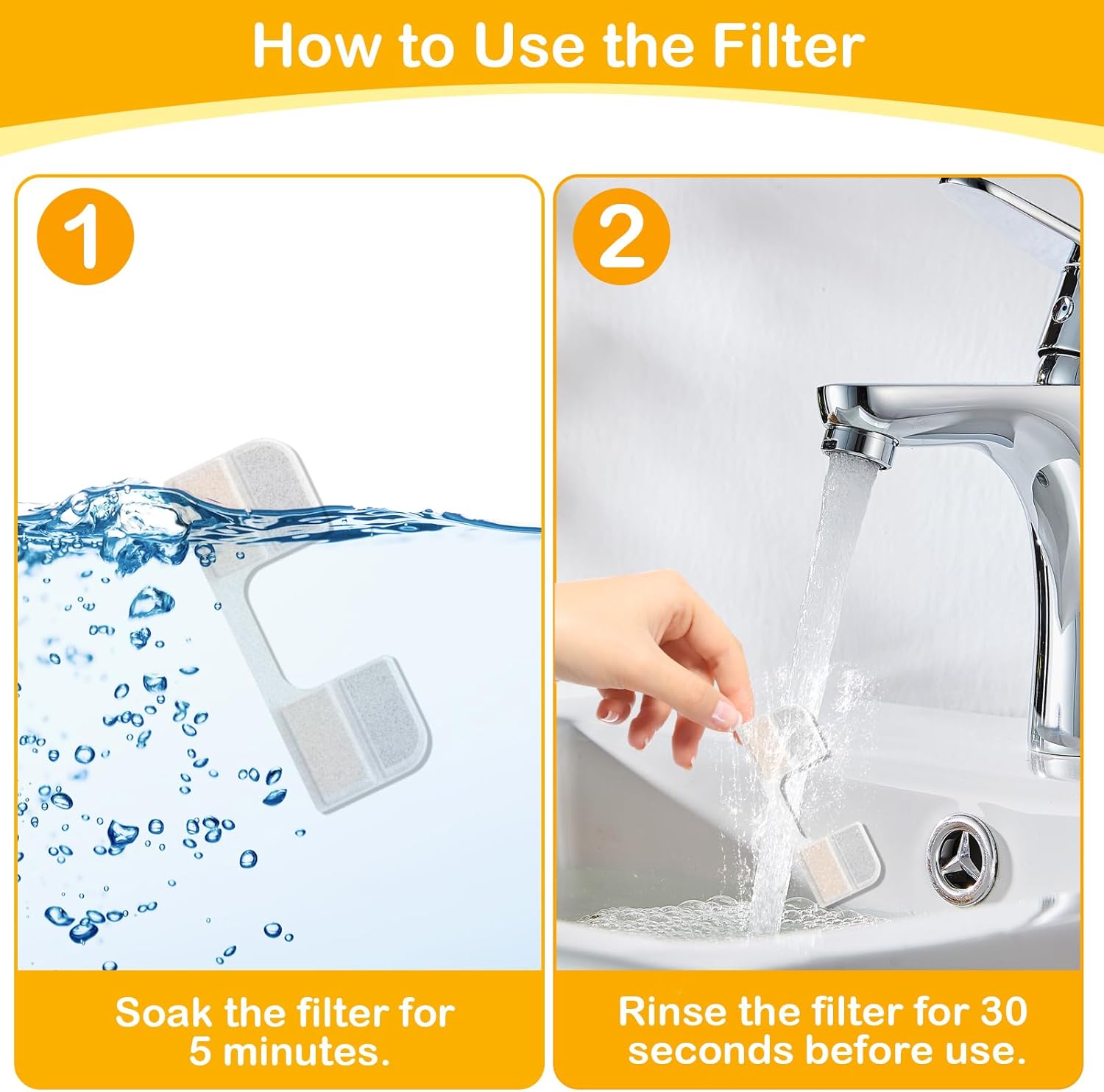 How to Use the Filter

1

Soak the filter for 5 minutes.

2

Rinse the filter for 30 seconds before use.