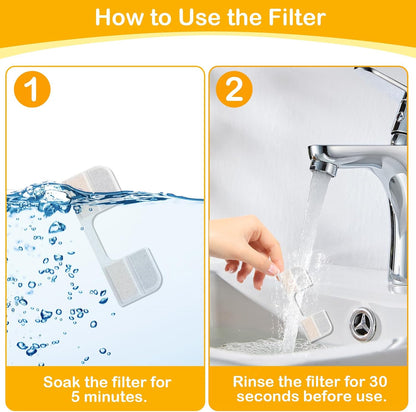 How to Use the Filter

1

Soak the filter for 5 minutes.

2

Rinse the filter for 30 seconds before use.