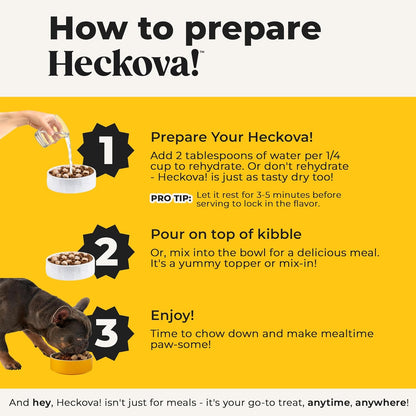 How to prepare Heckova!™

1

Prepare Your Heckova!

Add 2 tablespoons of water per 1/4 cup to rehydrate. Or don't rehydrate - Heckova! is just as tasty dry too!

PRO TIP: Let it rest for 3-5 minutes before serving to lock in the flavor.

2

Pour on top of kibble

Or, mix into the bowl for a delicious meal. It's a yummy topper or mix-in!

3

Enjoy!

Time to chow down and make mealtime paw-some!

And hey, Heckova! isn't just for meals - it's your go-to treat, anytime, anywhere!