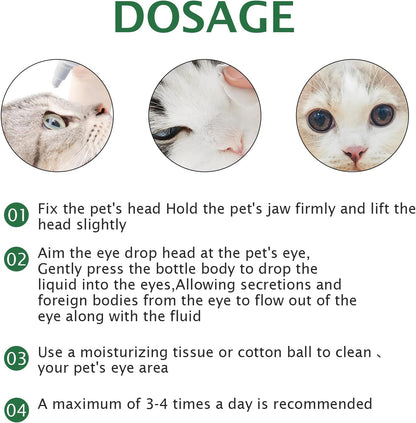 DOSAGE

01 Fix the pet's head Hold the pet's jaw firmly and lift the head slightly

02 Aim the eye drop head at the pet's eye, Gently press the bottle body to drop the liquid into the eyes,Allowing secretions and foreign bodies from the eye to flow out of the eye along with the fluid

03 Use a moisturizing tissue or cotton ball to clean 、 your pet's eye area

04 A maximum of 3-4 times a day is recommended