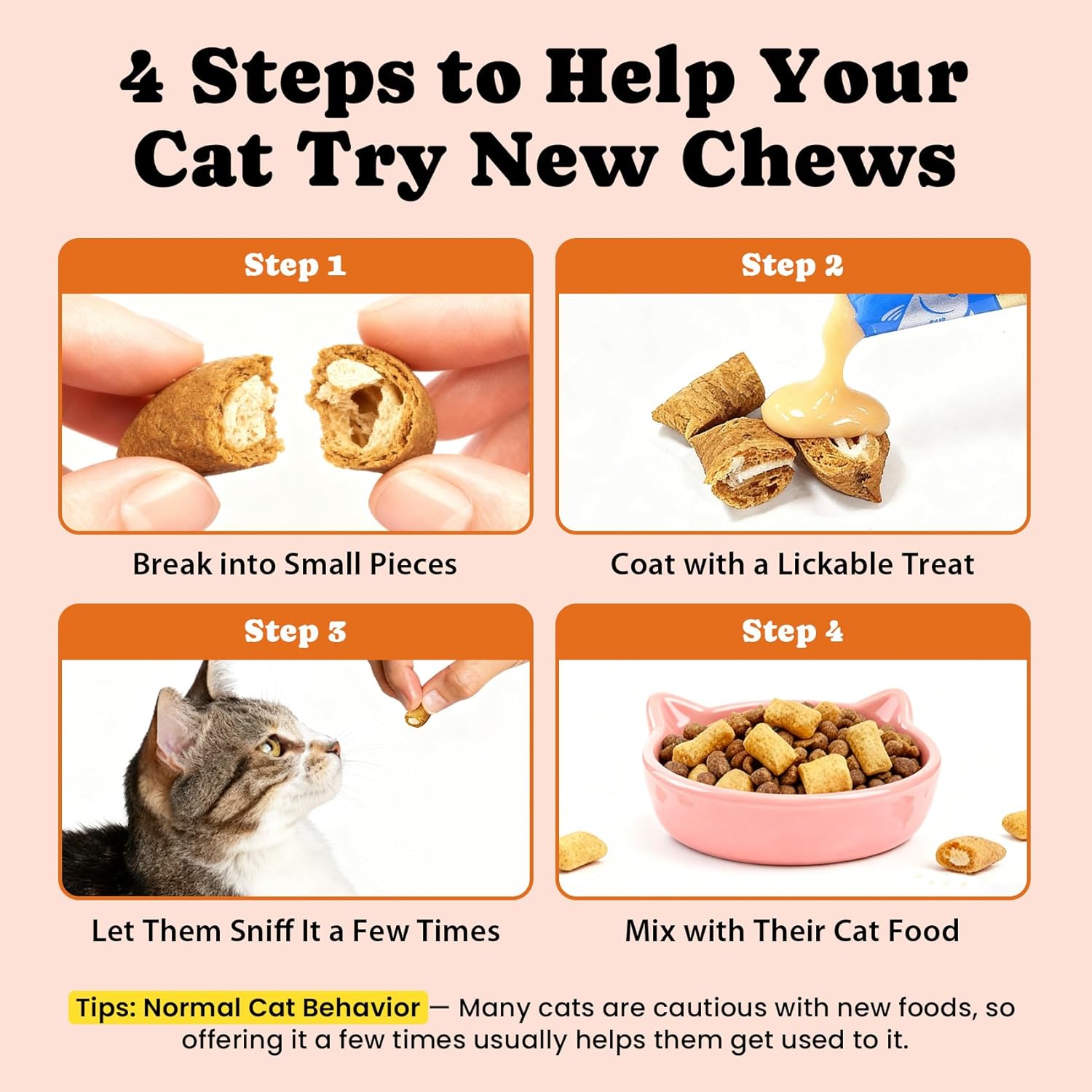 4 Steps to Help Your Cat Try New Chews

Step 1

Break into Small Pieces

Step 2

Coat with a Lickable Treat

Step 3

Let Them Sniff It a Few Times

Step 4

Mix with Their Cat Food

Tips: Normal Cat Behavior — Many cats are cautious with new foods, so offering it a few times usually helps them get used to it.