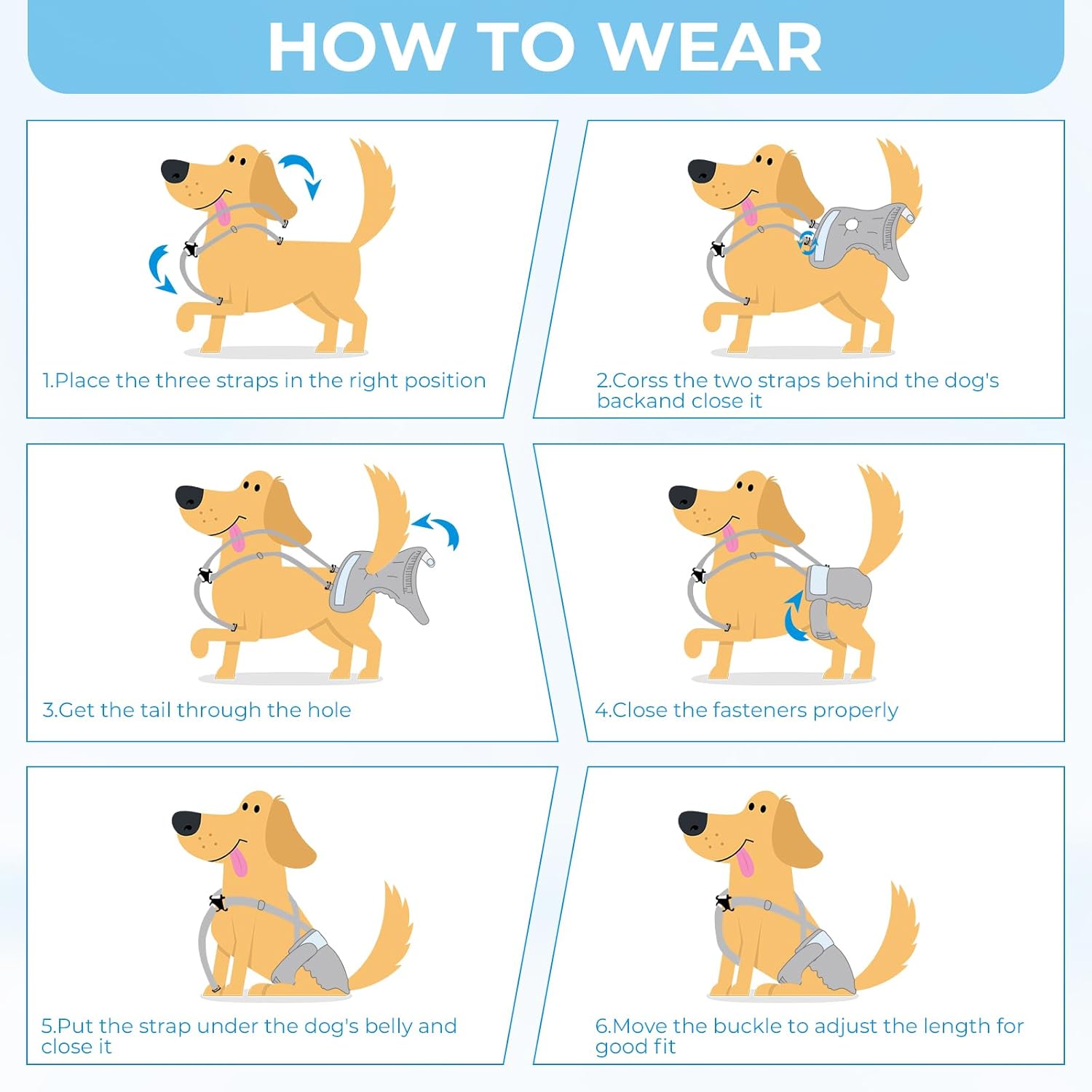 HOW TO WEAR

1.Place the three straps in the right position

2.Corss the two straps behind the dog's backand close it

3.Get the tail through the hole

4.Close the fasteners properly

5.Put the strap under the dog's belly and close it

6.Move the buckle to adjust the length for good fit