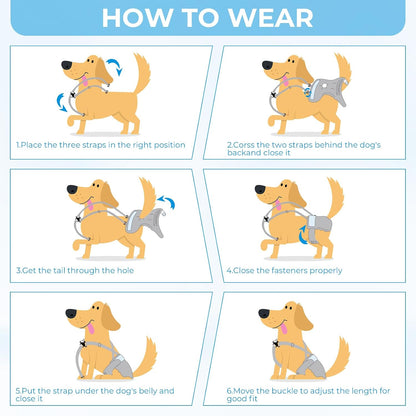 HOW TO WEAR

1.Place the three straps in the right position

2.Corss the two straps behind the dog's backand close it

3.Get the tail through the hole

4.Close the fasteners properly

5.Put the strap under the dog's belly and close it

6.Move the buckle to adjust the length for good fit