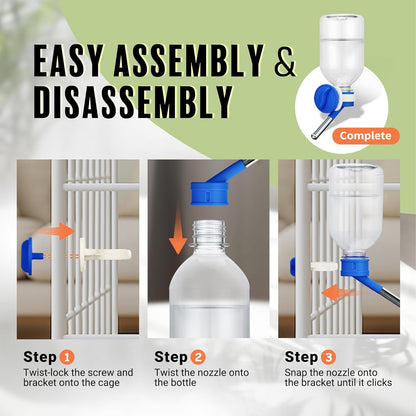 EASY ASSEMBLY & DISASSEMBLY

Complete

Step 1
Twist-lock the screw and bracket onto the cage

Step 2
Twist the nozzle onto the bottle

Step 3
Snap the nozzle onto the bracket until it clicks