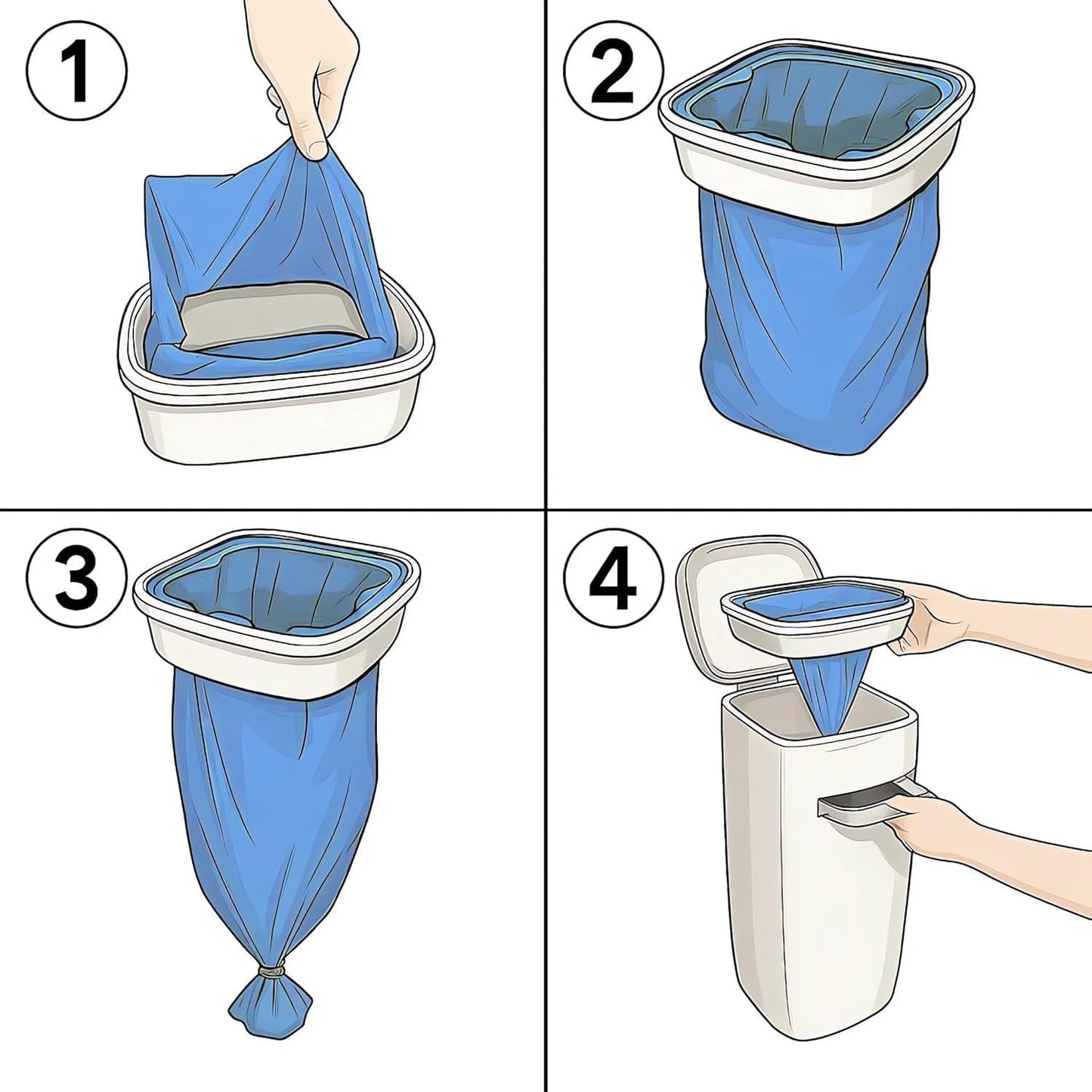 1

2

3

4