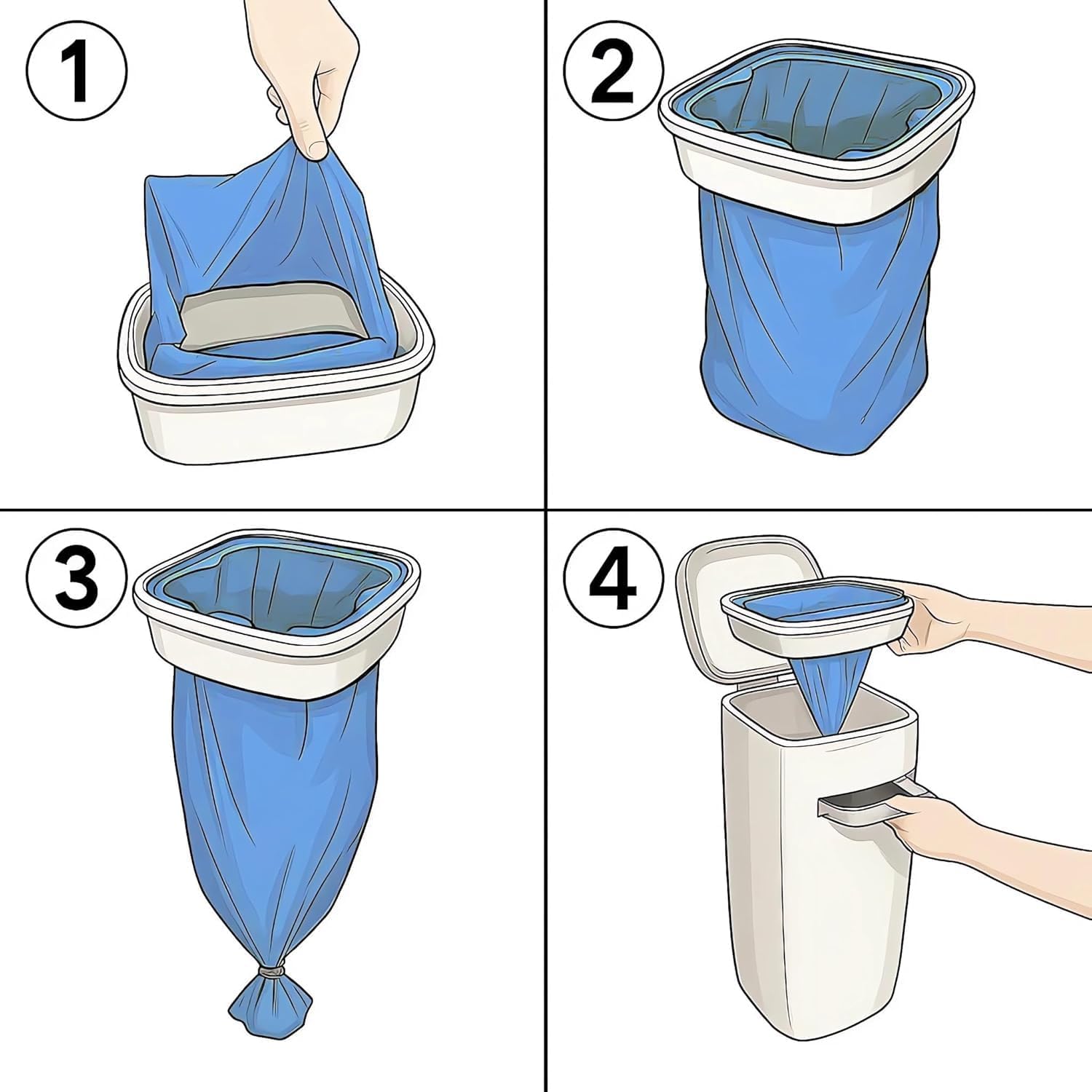 1

2

3

4