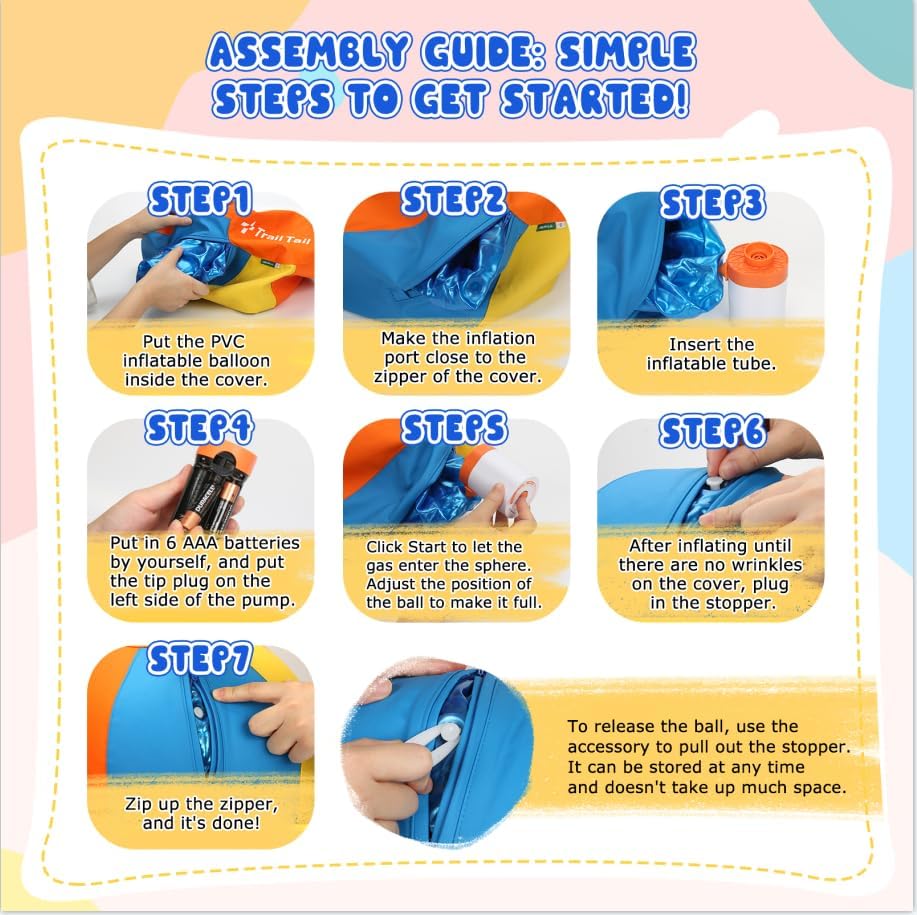 ASSEMBLY GUIDE: SIMPLE STEPS TO GET STARTED!

STEP1

Trail Tail

Put the PVC inflatable balloon inside the cover.

STEP2

Make the inflation port close to the zipper of the cover.

STEP3

Insert the inflatable tube.

STEP4

DURACELL

Put in 6 AAA batteries by yourself, and put the tip plug on the left side of the pump.

STEP5

Click Start to let the gas enter the sphere. Adjust the position of the ball to make it full.

STEP6

After inflating until there are no wrinkles on the cover, plug in the stopper.

STEP7

Zip up the zipper, and it's done!

To release the ball, use the accessory to pull out the stopper. It can be stored at any time and doesn't take up much space.