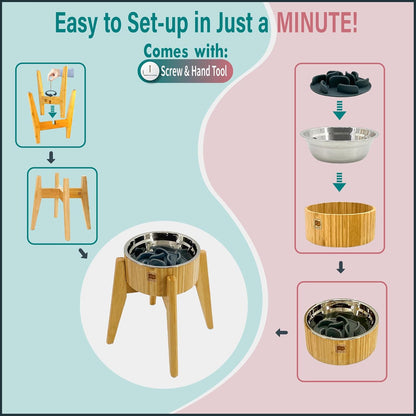 Easy to Set-up in Just a MINUTE!

Comes with:

Screw & Hand Tool