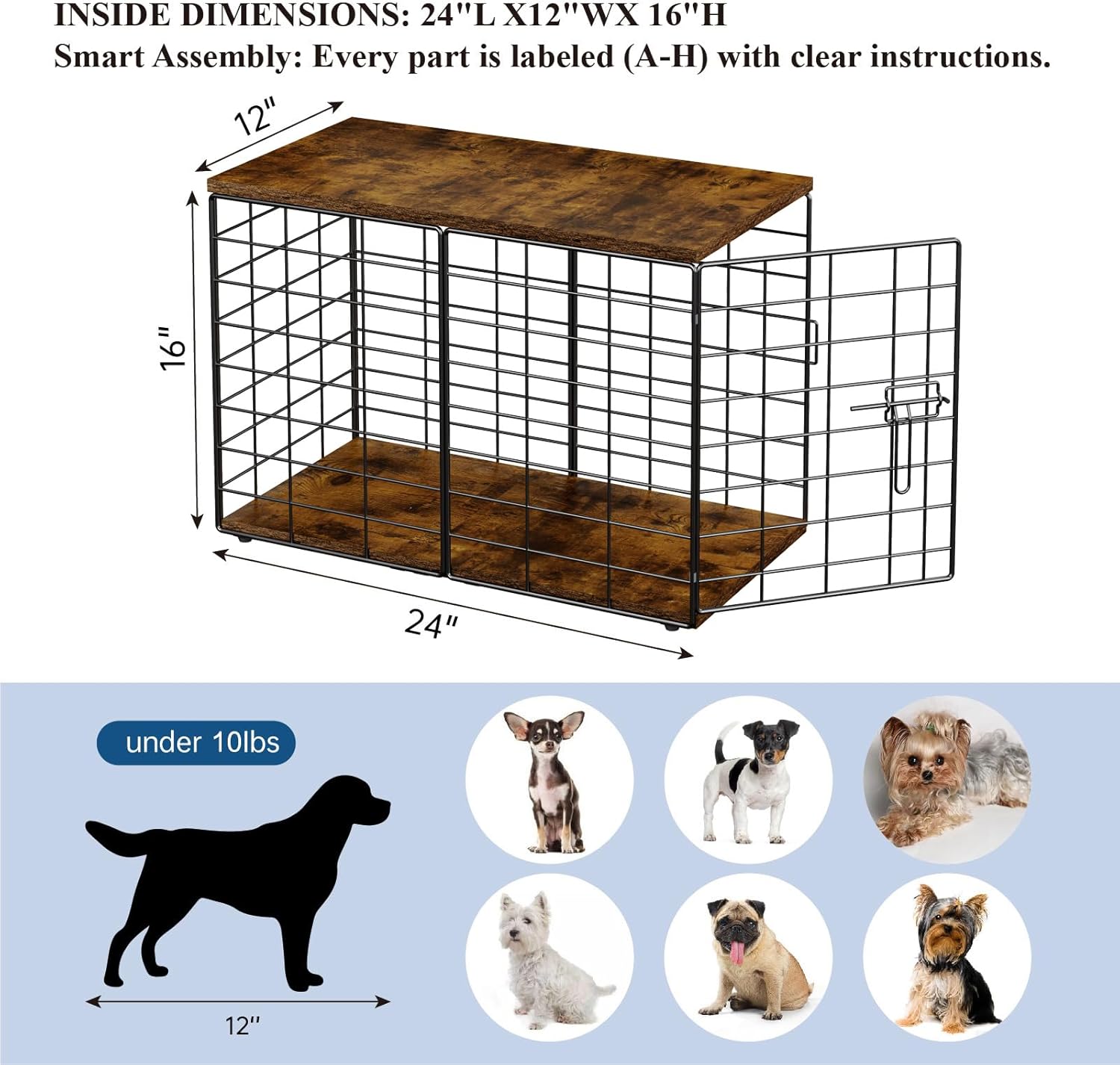 INSIDE DIMENSIONS: 24"L X12"WX 16"H
Smart Assembly: Every part is labeled (A-H) with clear instructions.

12"

16"

24"

under 10lbs

12"