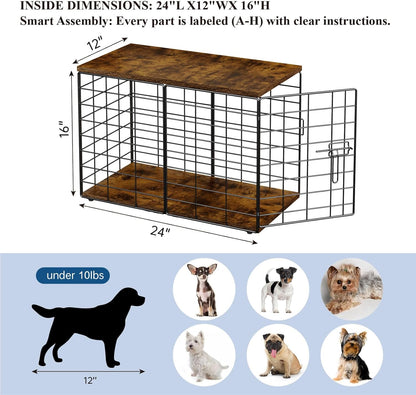 INSIDE DIMENSIONS: 24"L X12"WX 16"H
Smart Assembly: Every part is labeled (A-H) with clear instructions.

12"

16"

24"

under 10lbs

12"