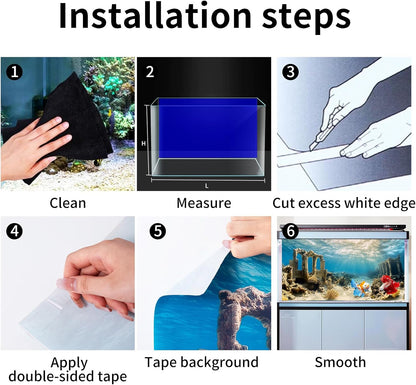 Installation steps

1
Clean

2
H
L
Measure

3
Cut excess white edge

4
Apply double-sided tape

5
Tape background

6
Smooth