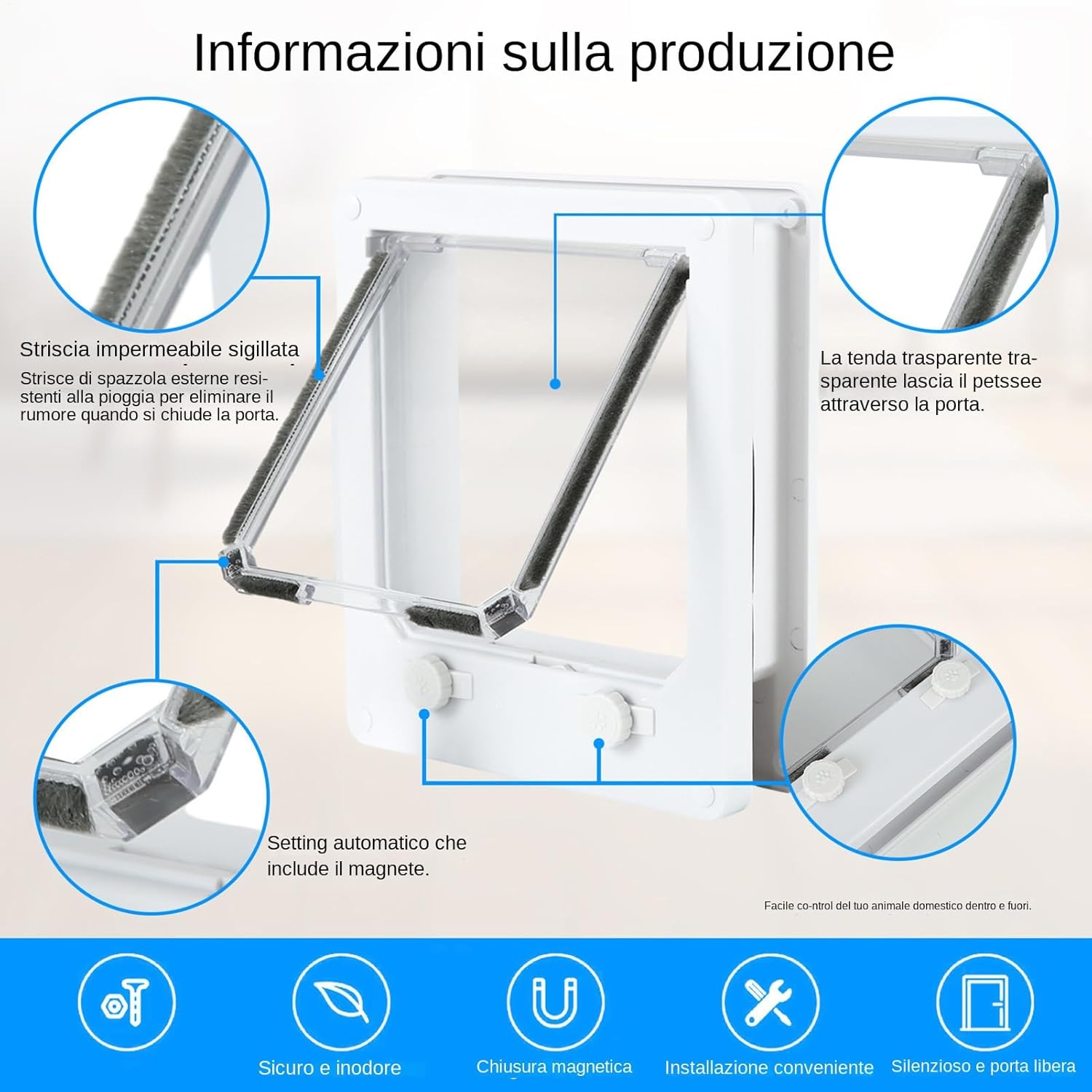 Informazioni sulla produzione

Striscia impermeabile sigillata

Strisce di spazzola esterne resistenti alla pioggia per eliminare il rumore quando si chiude la porta.

La tenda trasparente trasparente lascia il petssee attraverso la porta.

Setting automatico che include il magnete.

Facile co-ntrol del tuo animale domestico dentro e fuori.

Sicuro e inodore

Chiusura magnetica

Installazione conveniente

Silenzioso e porta libera