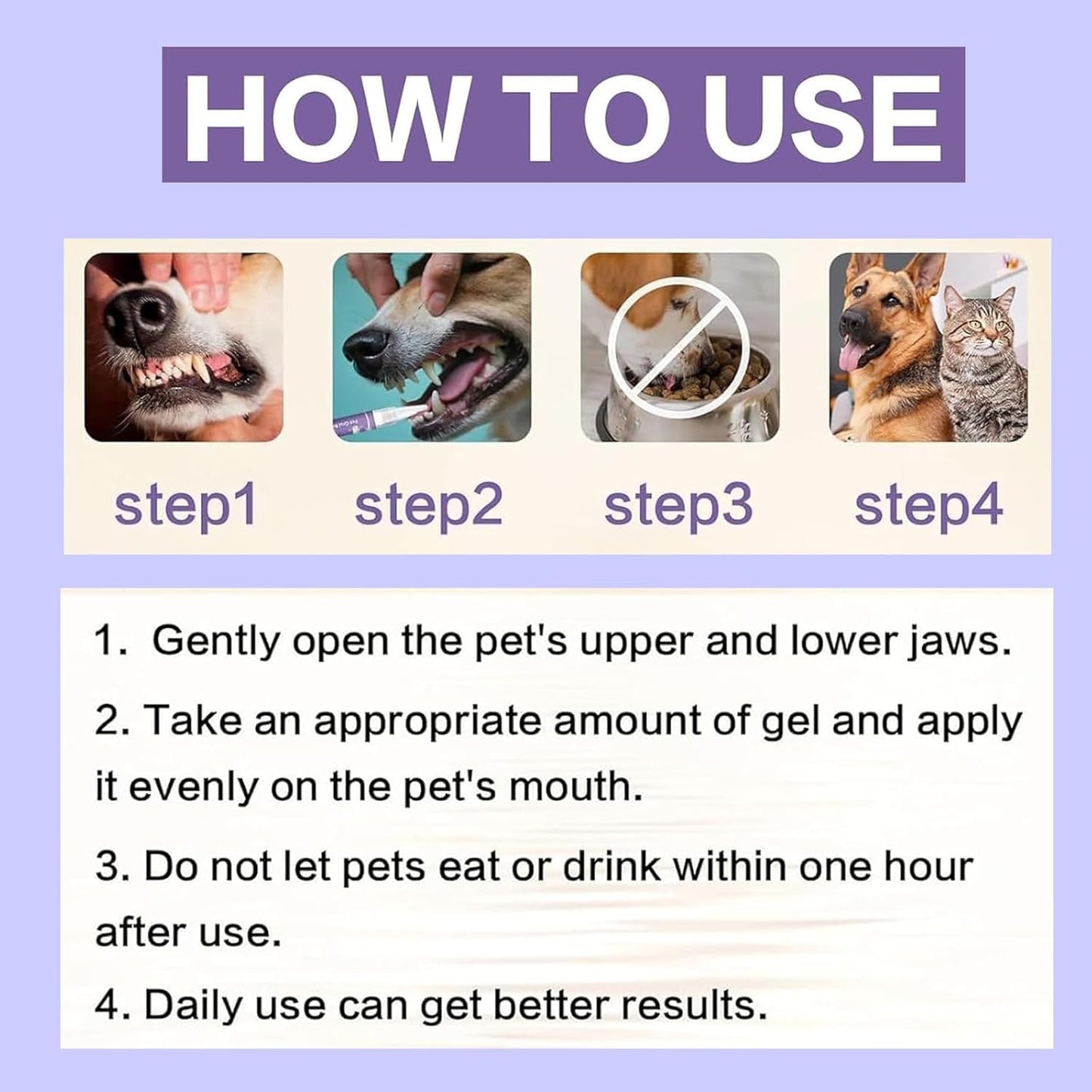 HOW TO USE

step1 step2 step3 step4

1. Gently open the pet's upper and lower jaws.

2. Take an appropriate amount of gel and apply it evenly on the pet's mouth.

3. Do not let pets eat or drink within one hour after use.

4. Daily use can get better results.