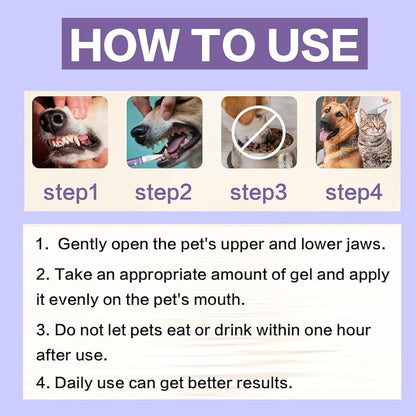 HOW TO USE

step1 step2 step3 step4

1. Gently open the pet's upper and lower jaws.

2. Take an appropriate amount of gel and apply it evenly on the pet's mouth.

3. Do not let pets eat or drink within one hour after use.

4. Daily use can get better results.