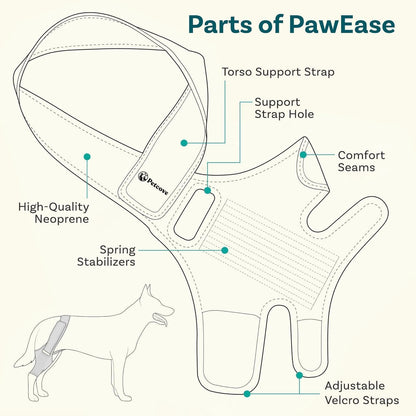 Parts of PawEase

Torso Support Strap

Support Strap Hole

Comfort Seams

Petcove

High-Quality Neoprene

Spring Stabilizers

Adjustable Velcro Straps