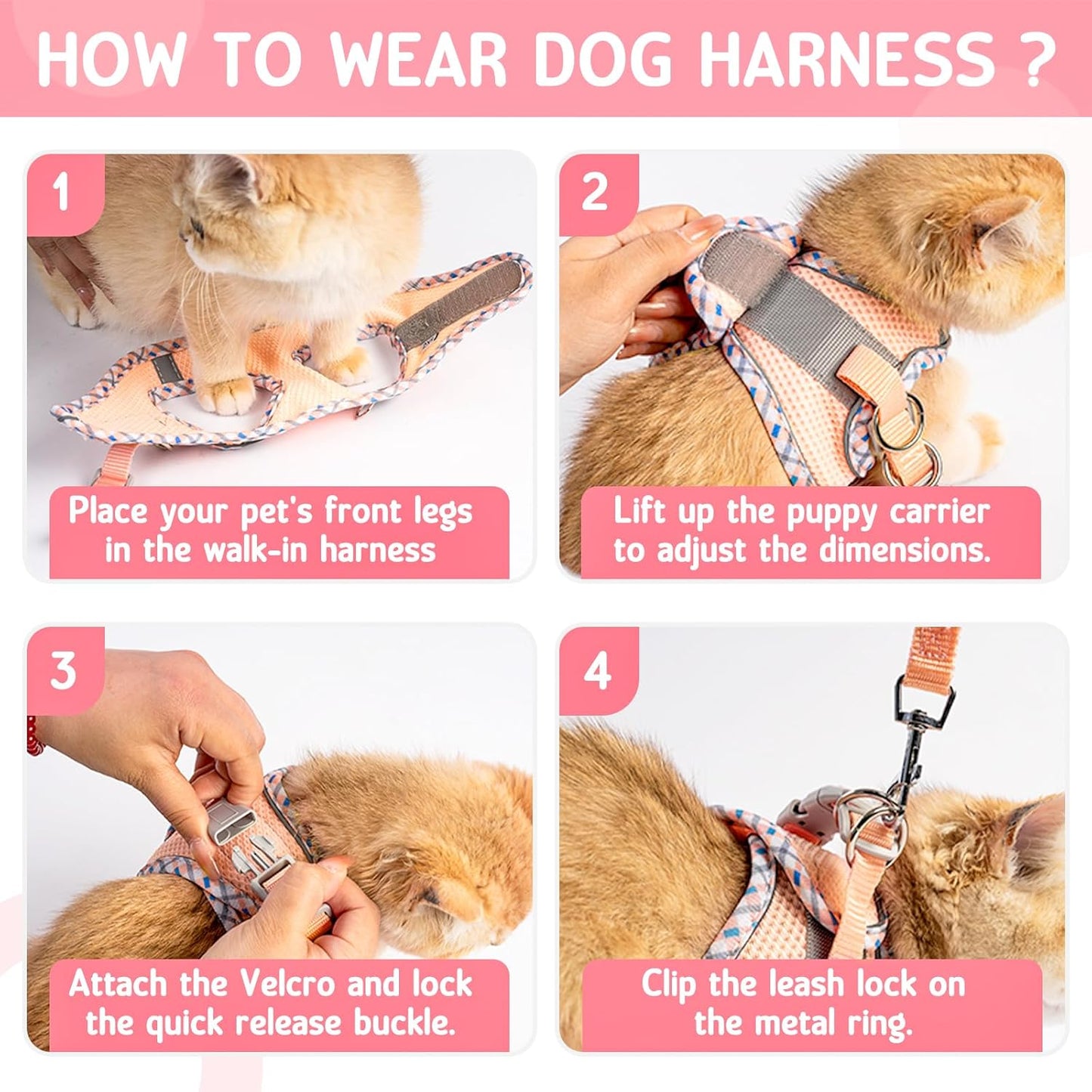 HOW TO WEAR DOG HARNESS ?

1

Place your pet's front legs in the walk-in harness

2

Lift up the puppy carrier to adjust the dimensions.

3

Attach the Velcro and lock the quick release buckle.

4

Clip the leash lock on the metal ring.