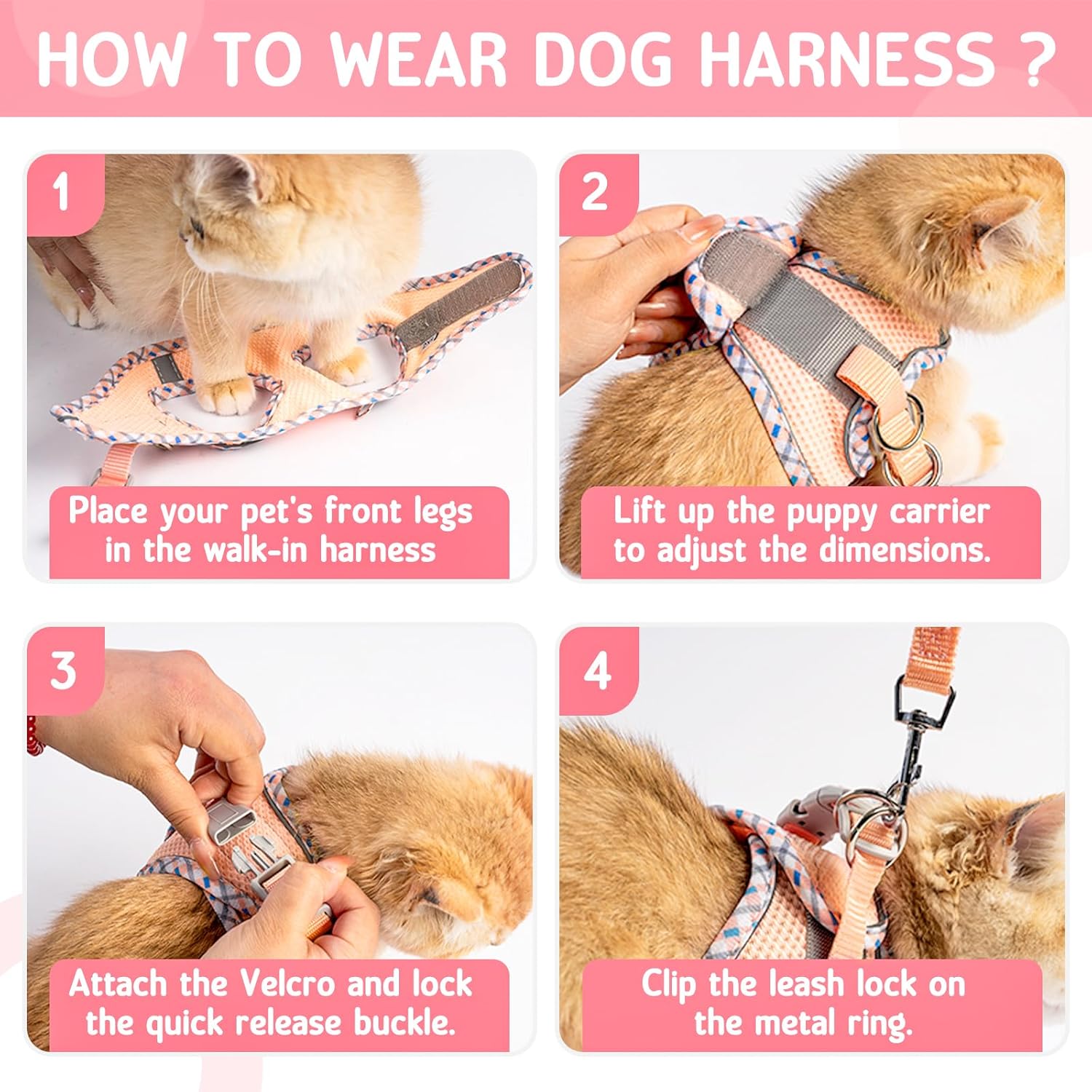 HOW TO WEAR DOG HARNESS ?

1

Place your pet's front legs in the walk-in harness

2

Lift up the puppy carrier to adjust the dimensions.

3

Attach the Velcro and lock the quick release buckle.

4

Clip the leash lock on the metal ring.