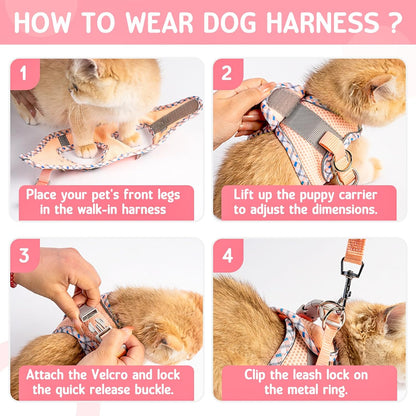 HOW TO WEAR DOG HARNESS ?

1

Place your pet's front legs in the walk-in harness

2

Lift up the puppy carrier to adjust the dimensions.

3

Attach the Velcro and lock the quick release buckle.

4

Clip the leash lock on the metal ring.