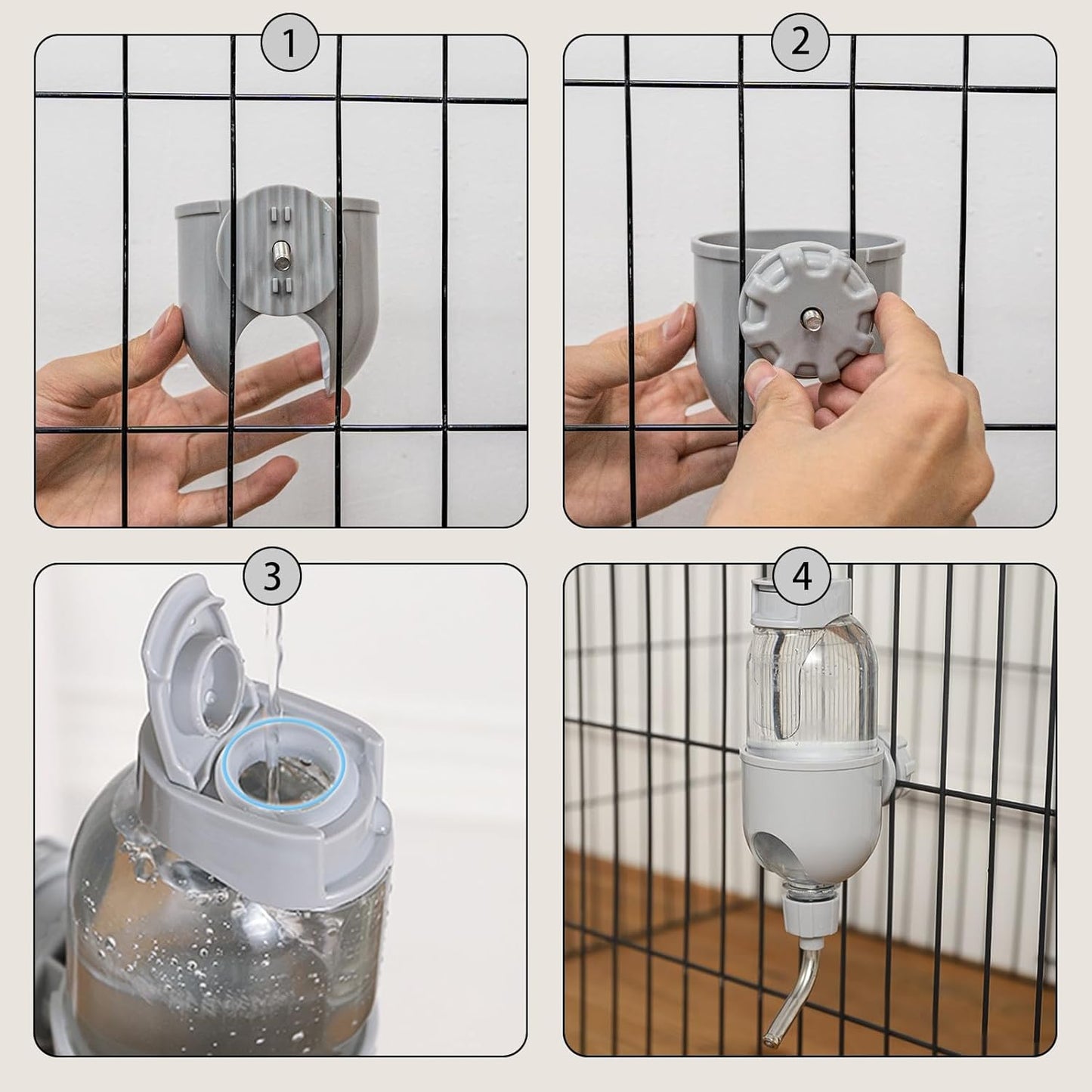 1

2

3

4