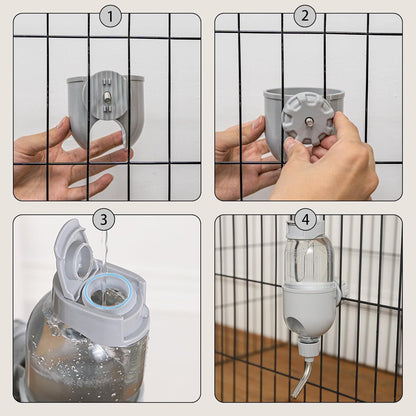 1

2

3

4