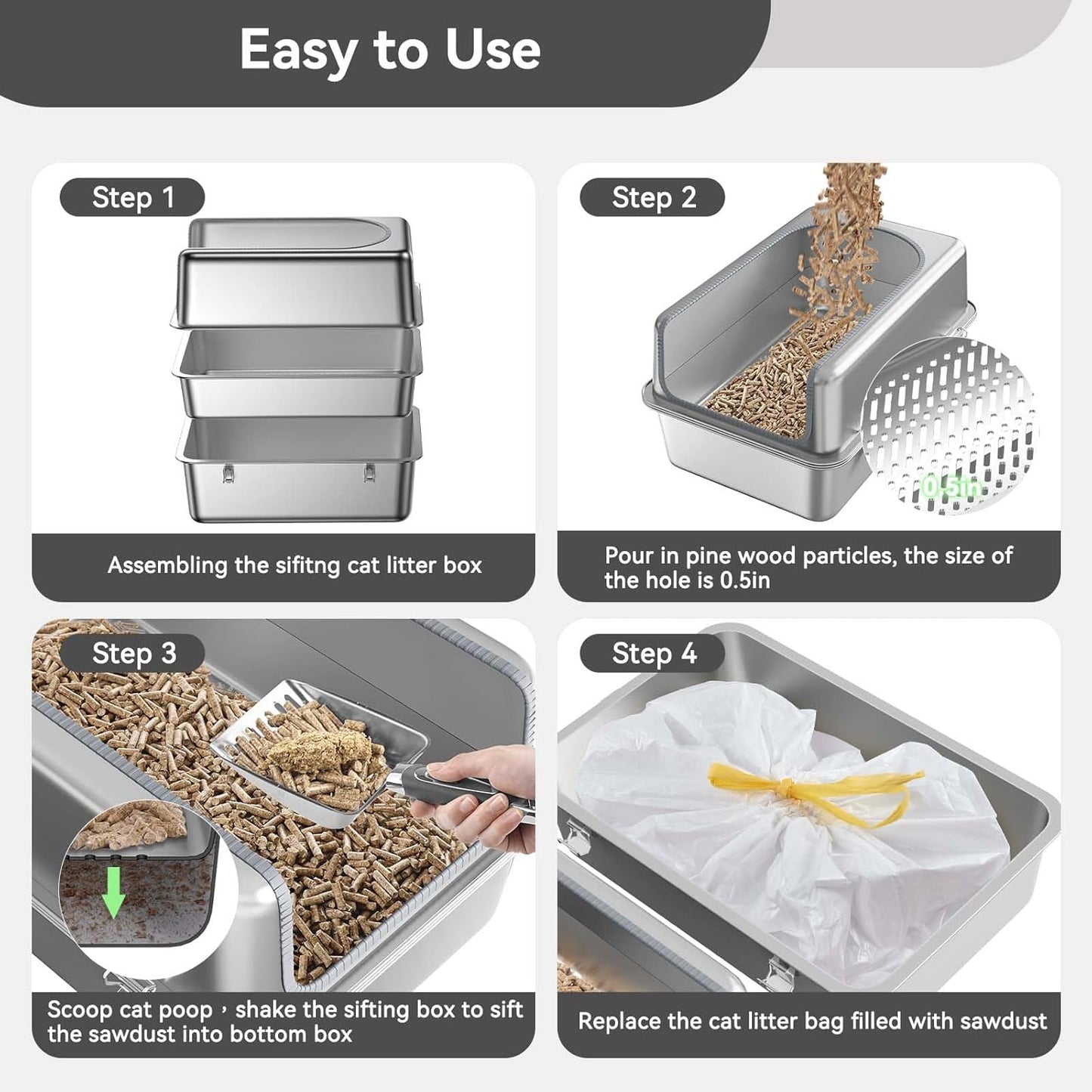 Easy to Use

Step 1

Assembling the sifitng cat litter box

Step 2

0.5in

Pour in pine wood particles, the size of the hole is 0.5in

Step 3

Scoop cat poop，shake the sifting box to sift the sawdust into bottom box

Step 4

Replace the cat litter bag filled with sawdust