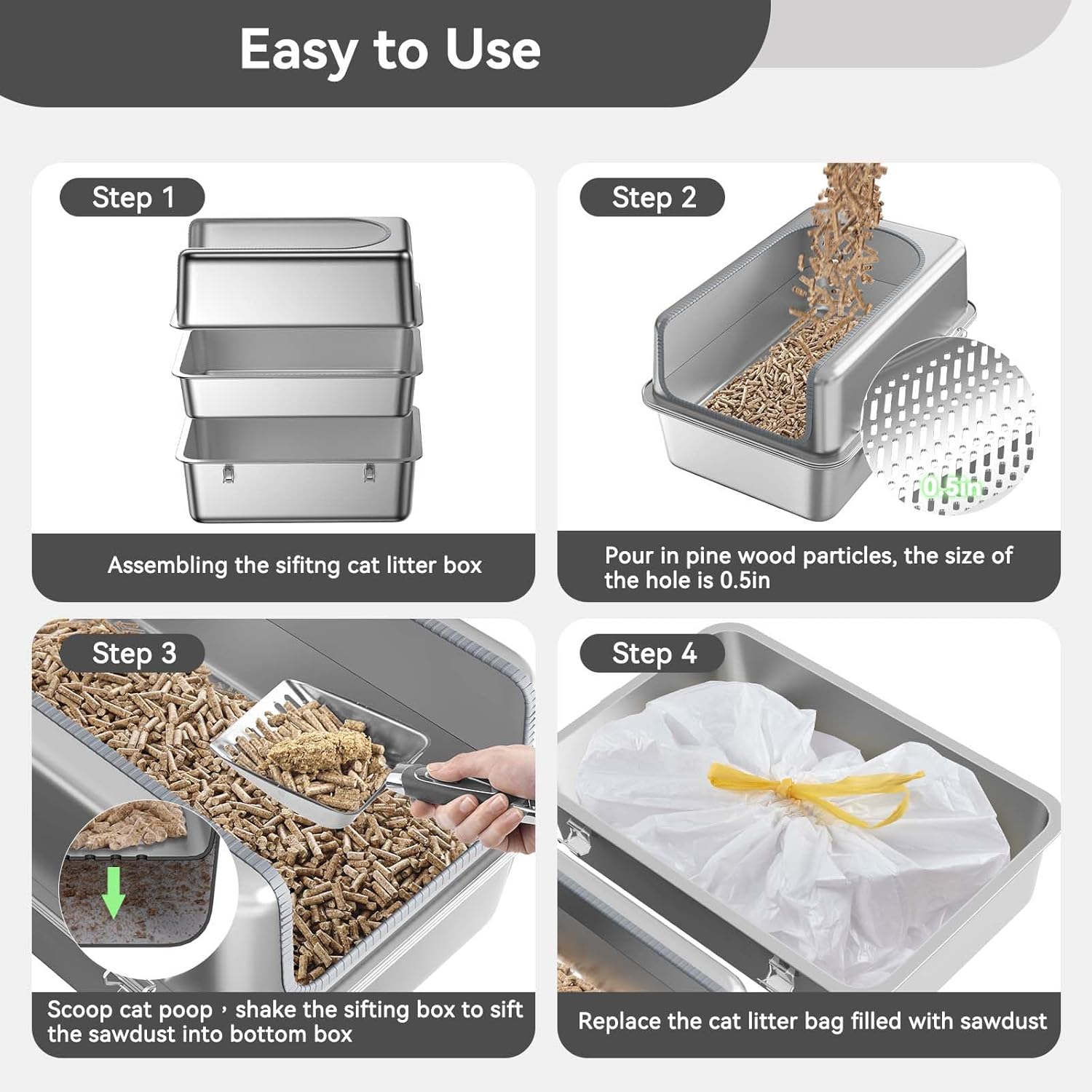 Easy to Use

Step 1

Assembling the sifitng cat litter box

Step 2

0.5in

Pour in pine wood particles, the size of the hole is 0.5in

Step 3

Scoop cat poop，shake the sifting box to sift the sawdust into bottom box

Step 4

Replace the cat litter bag filled with sawdust