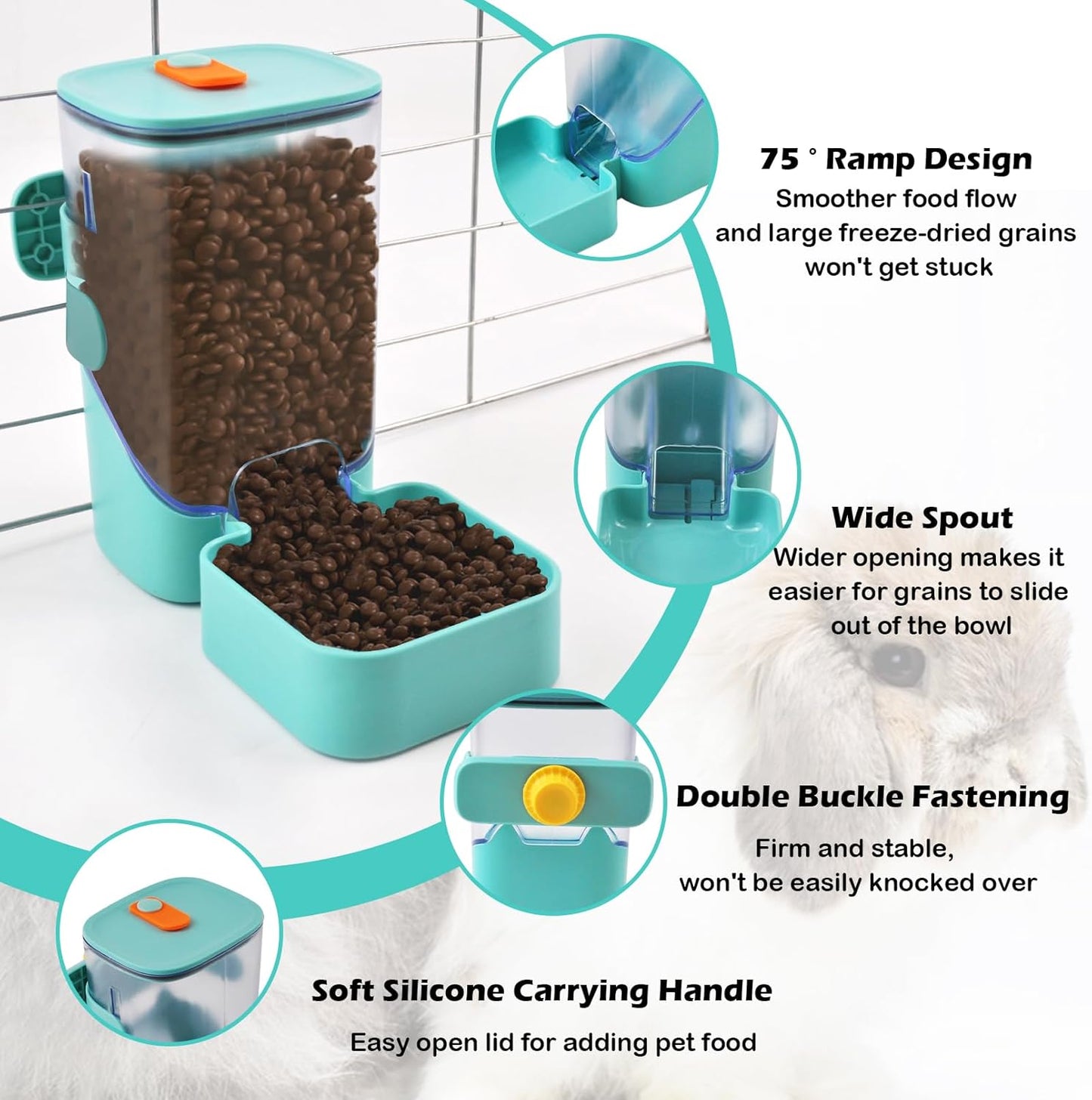 75 ° Ramp Design
Smoother food flow and large freeze-dried grains won't get stuck

Wide Spout
Wider opening makes it easier for grains to slide out of the bowl

Double Buckle Fastening
Firm and stable, won't be easily knocked over

Soft Silicone Carrying Handle
Easy open lid for adding pet food